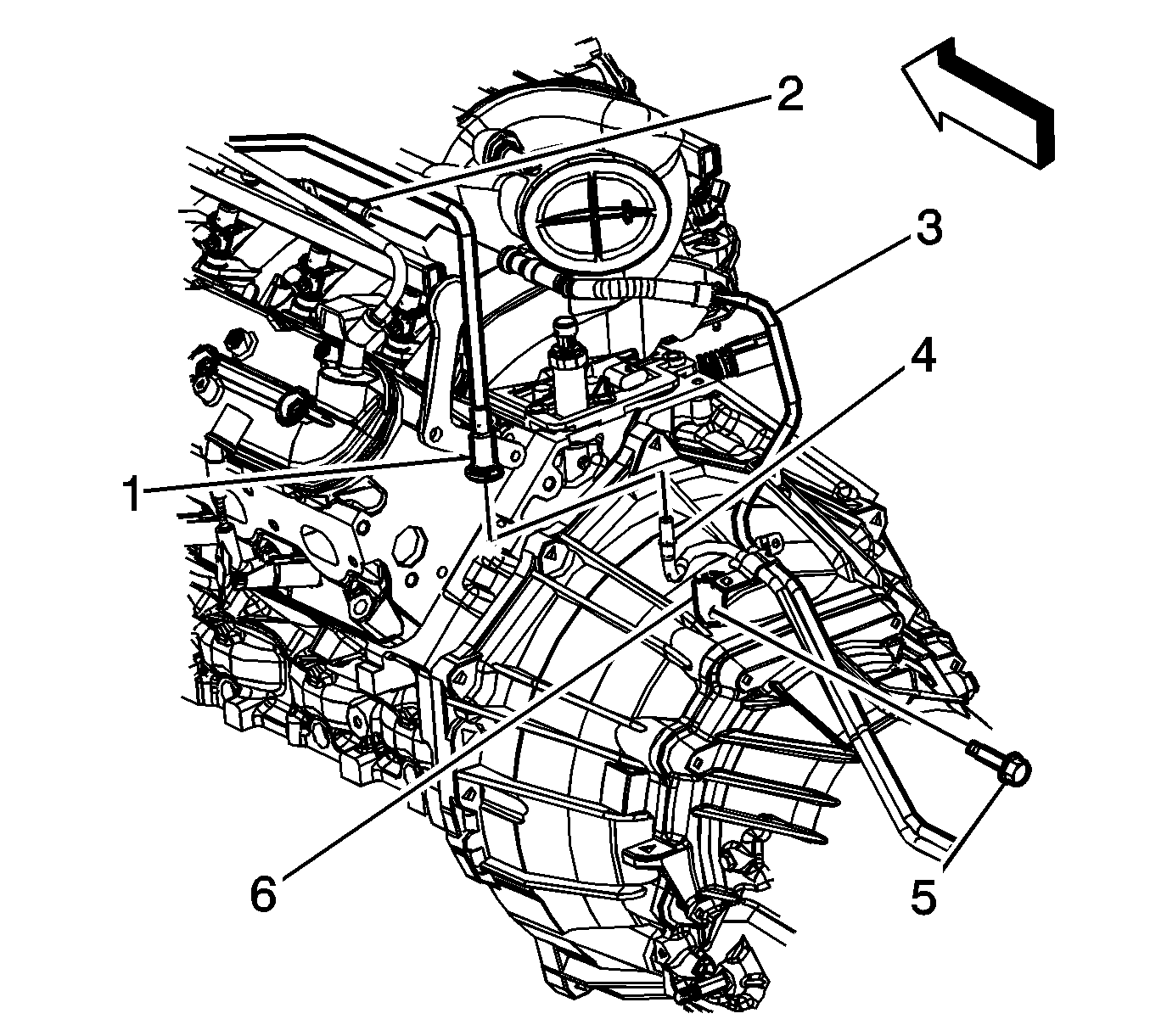 2
3
4
1
6
5