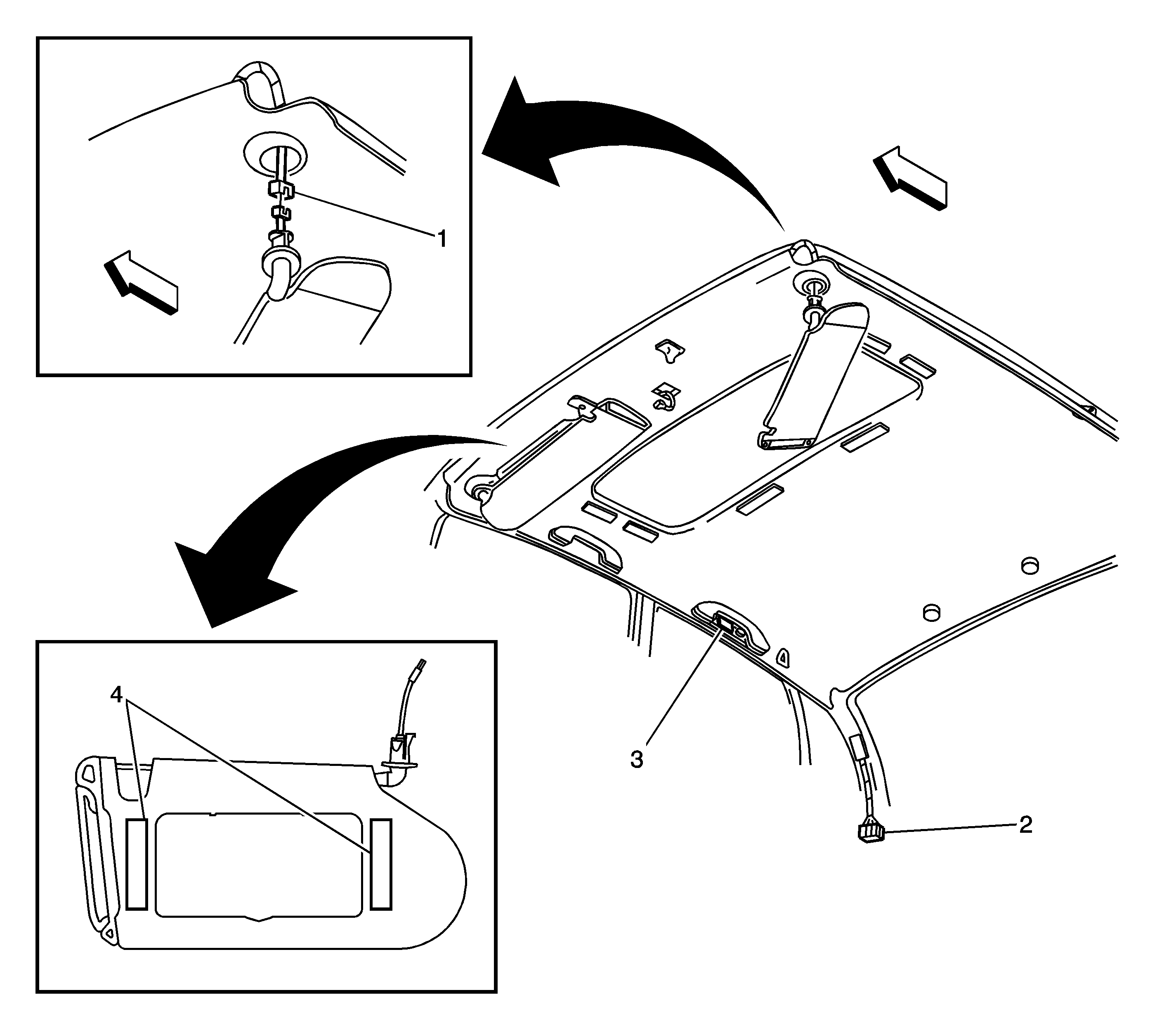 1

4

3

2