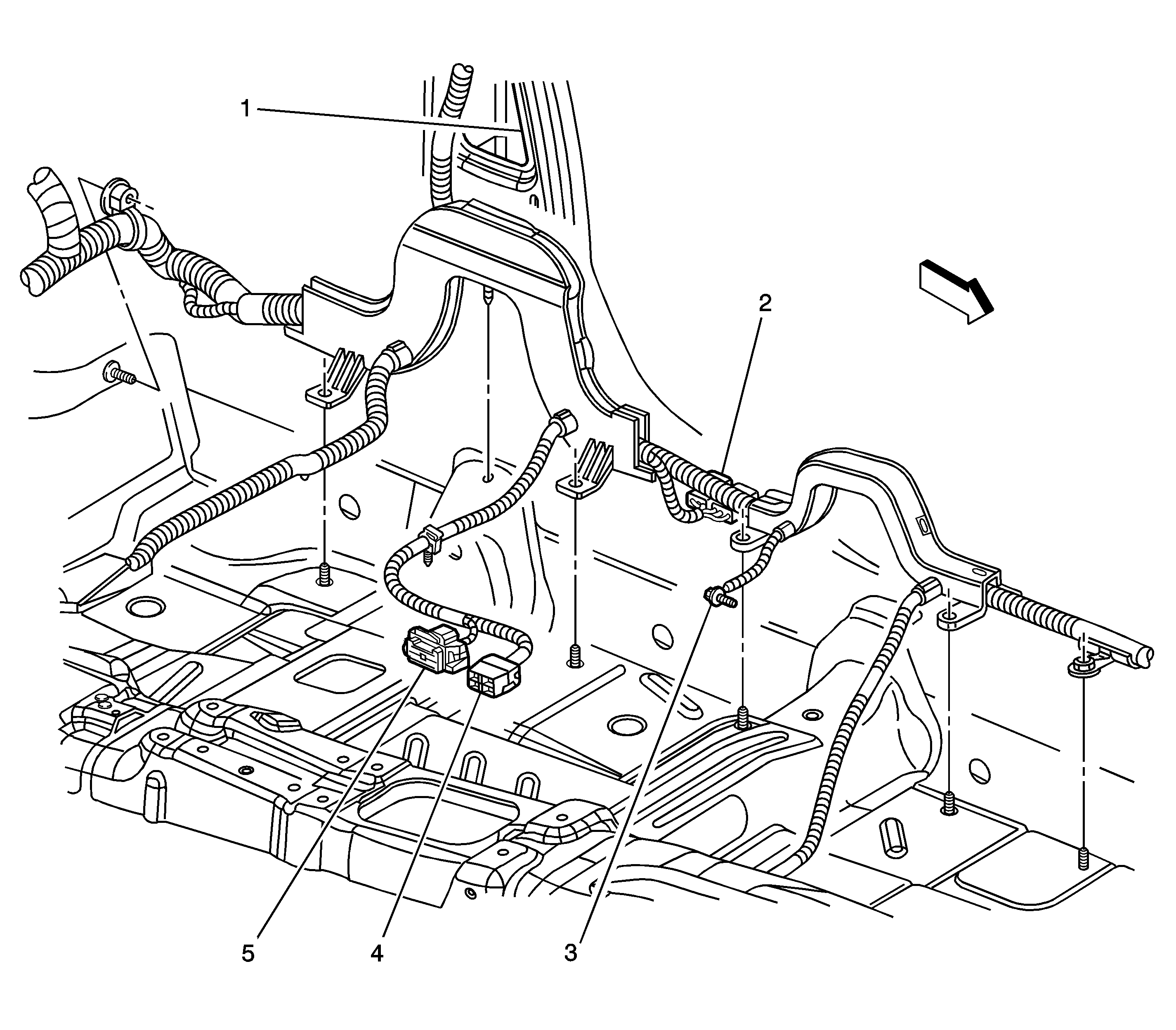 1

2

5

4

3