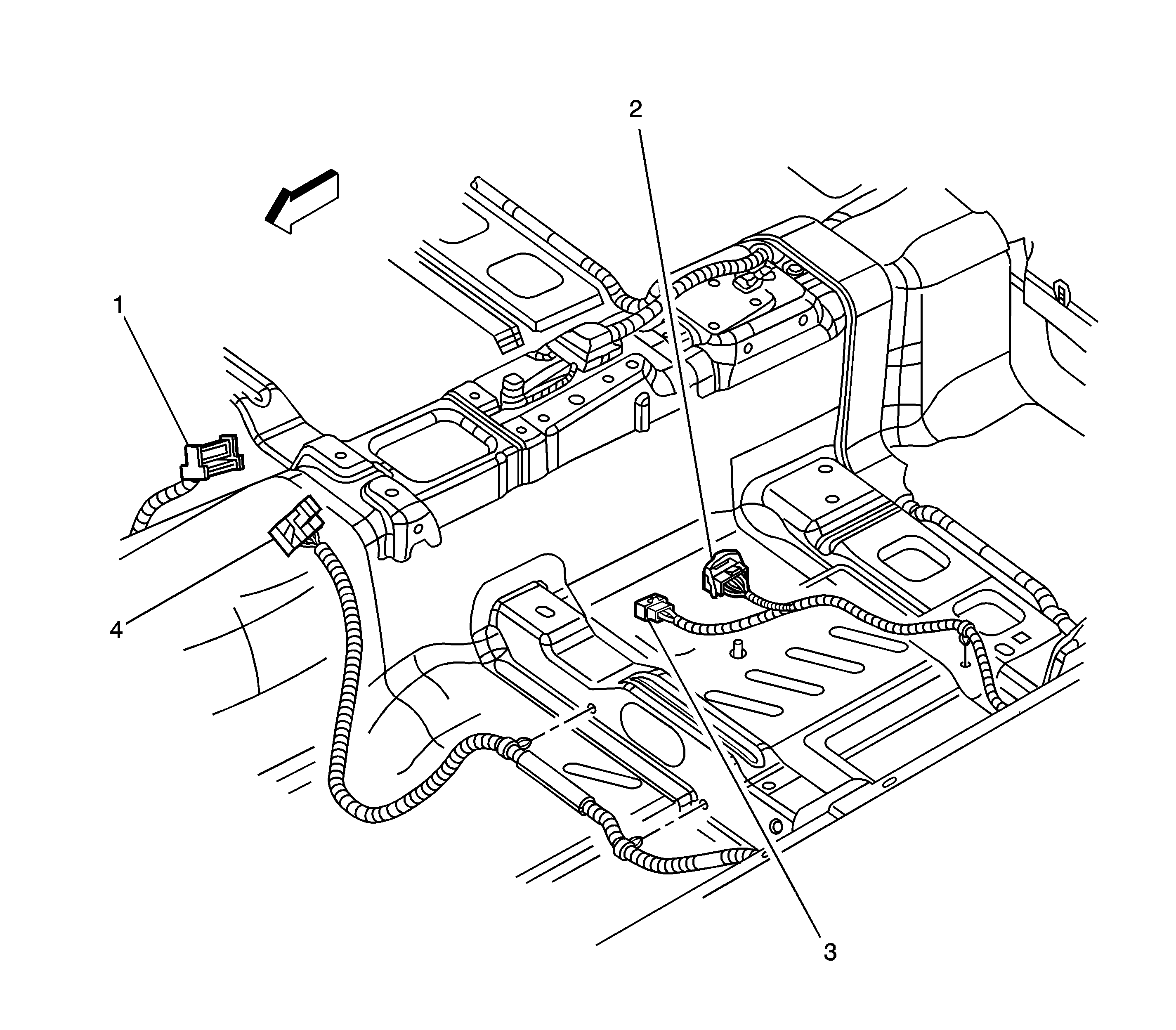 2
1
4
3