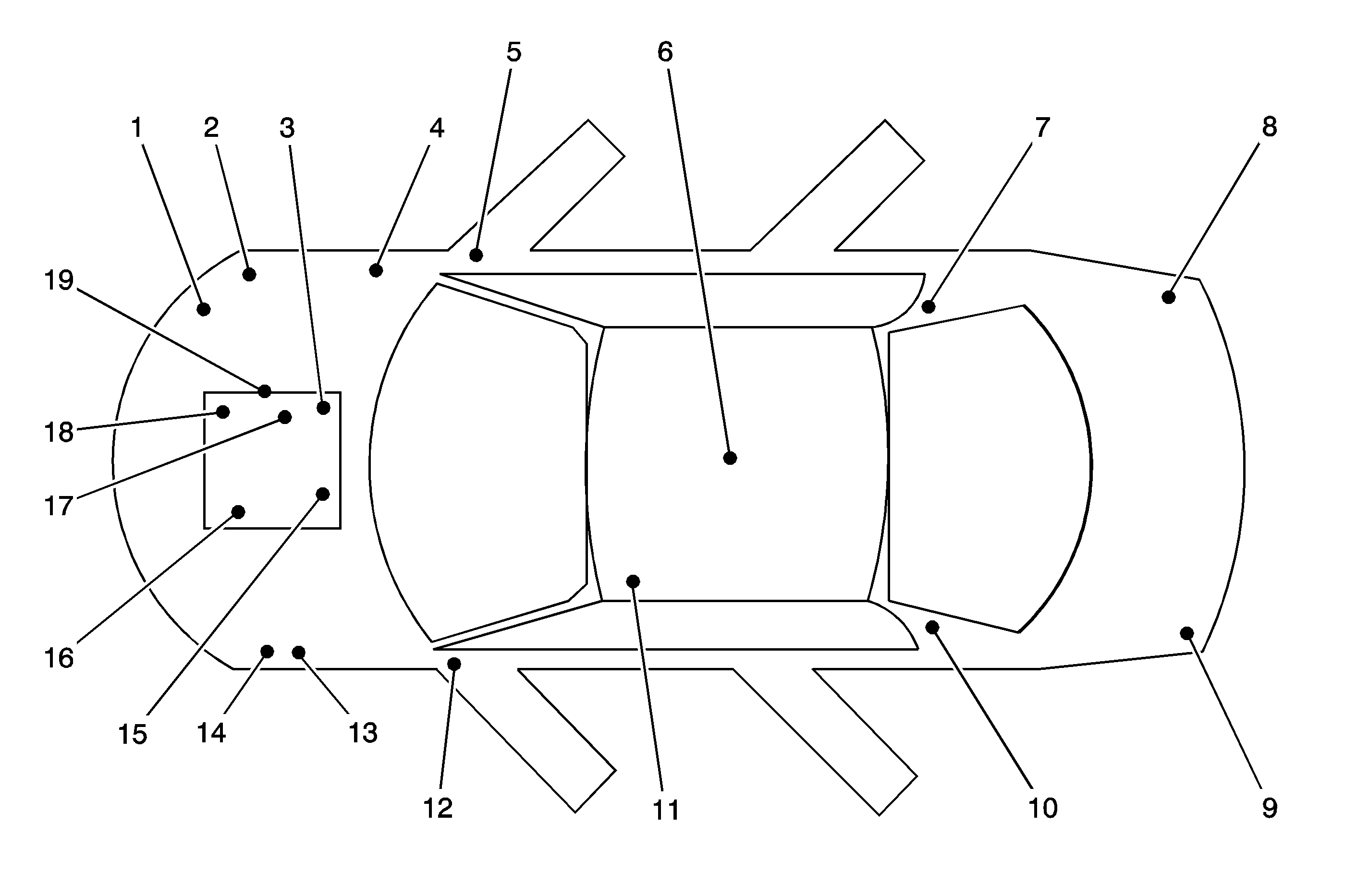 5
6
1
2
3
4
7
8
19
18
17
16
15
14
13
12
11
10
9