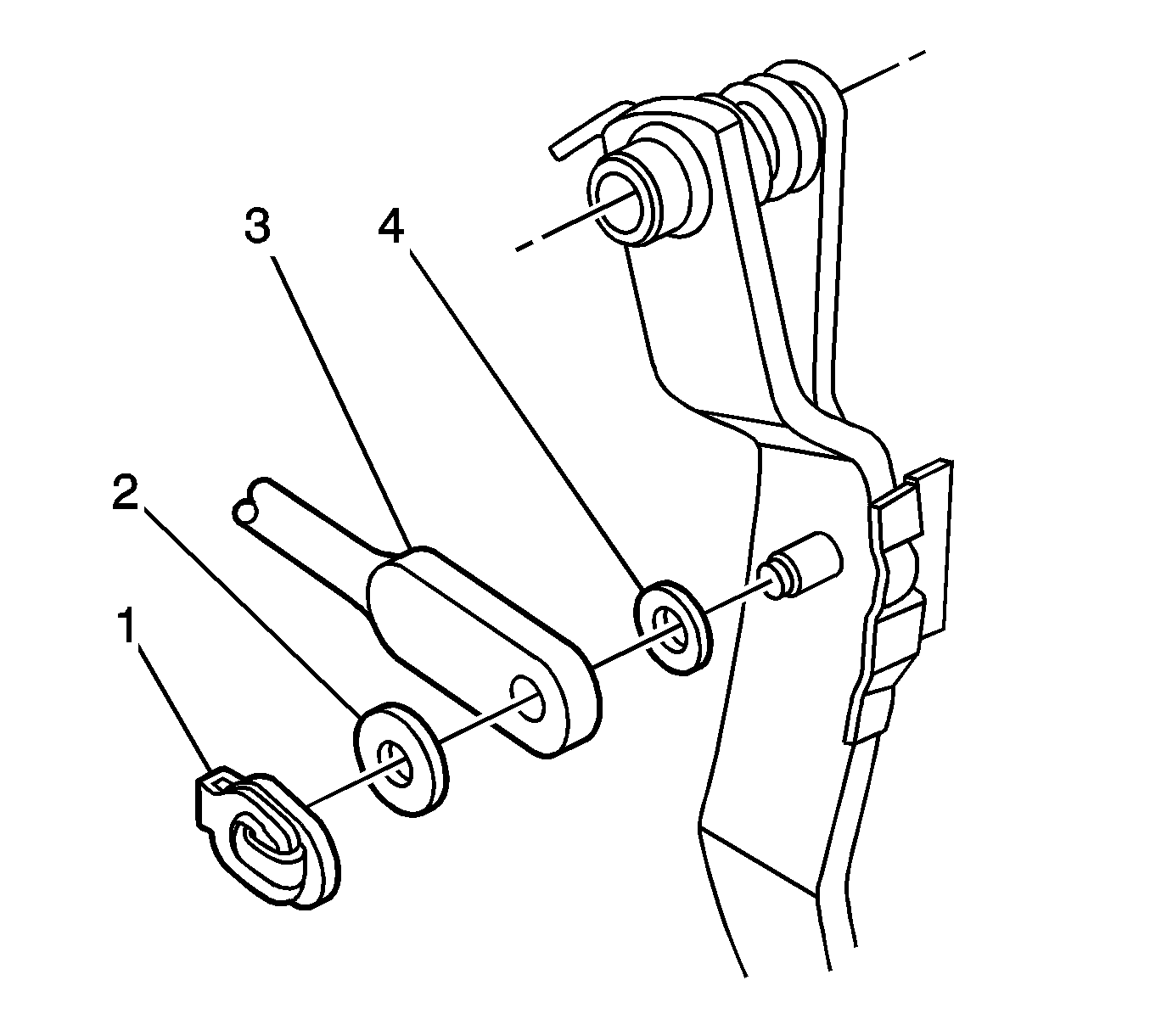 3
4
2
1