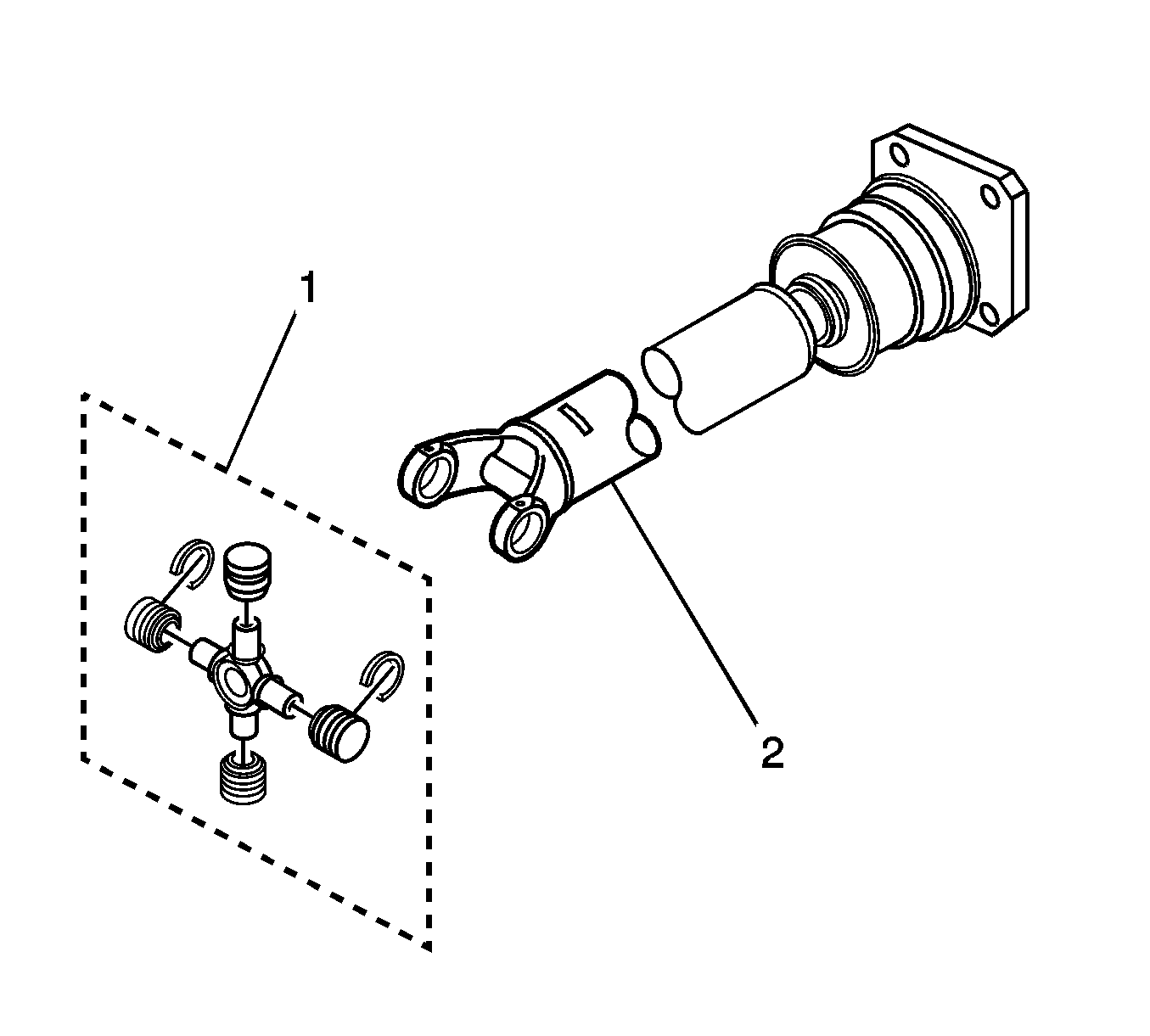 1

2