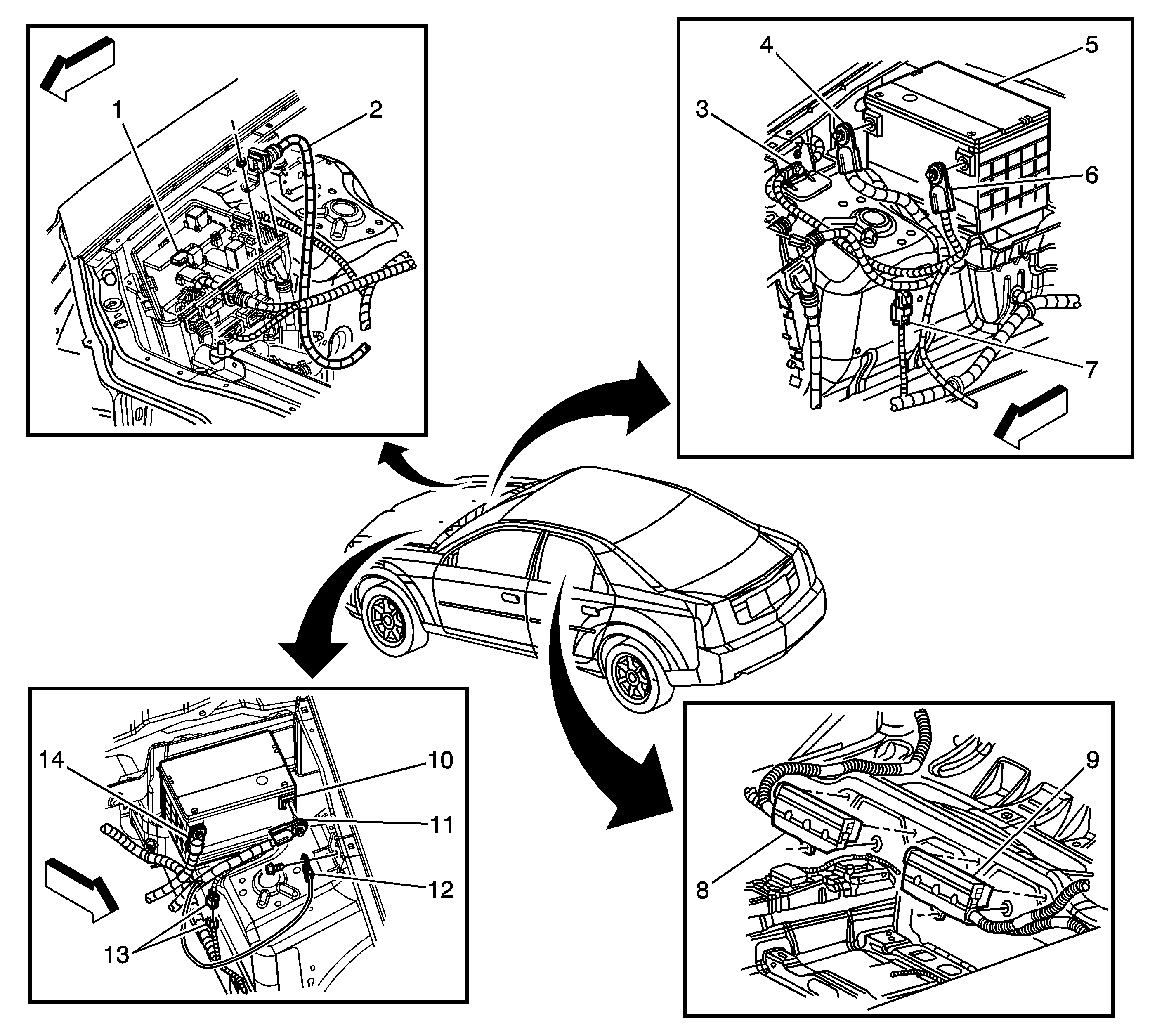 1
2
4
5
3
6
7
14
10
11
12
13
9
8