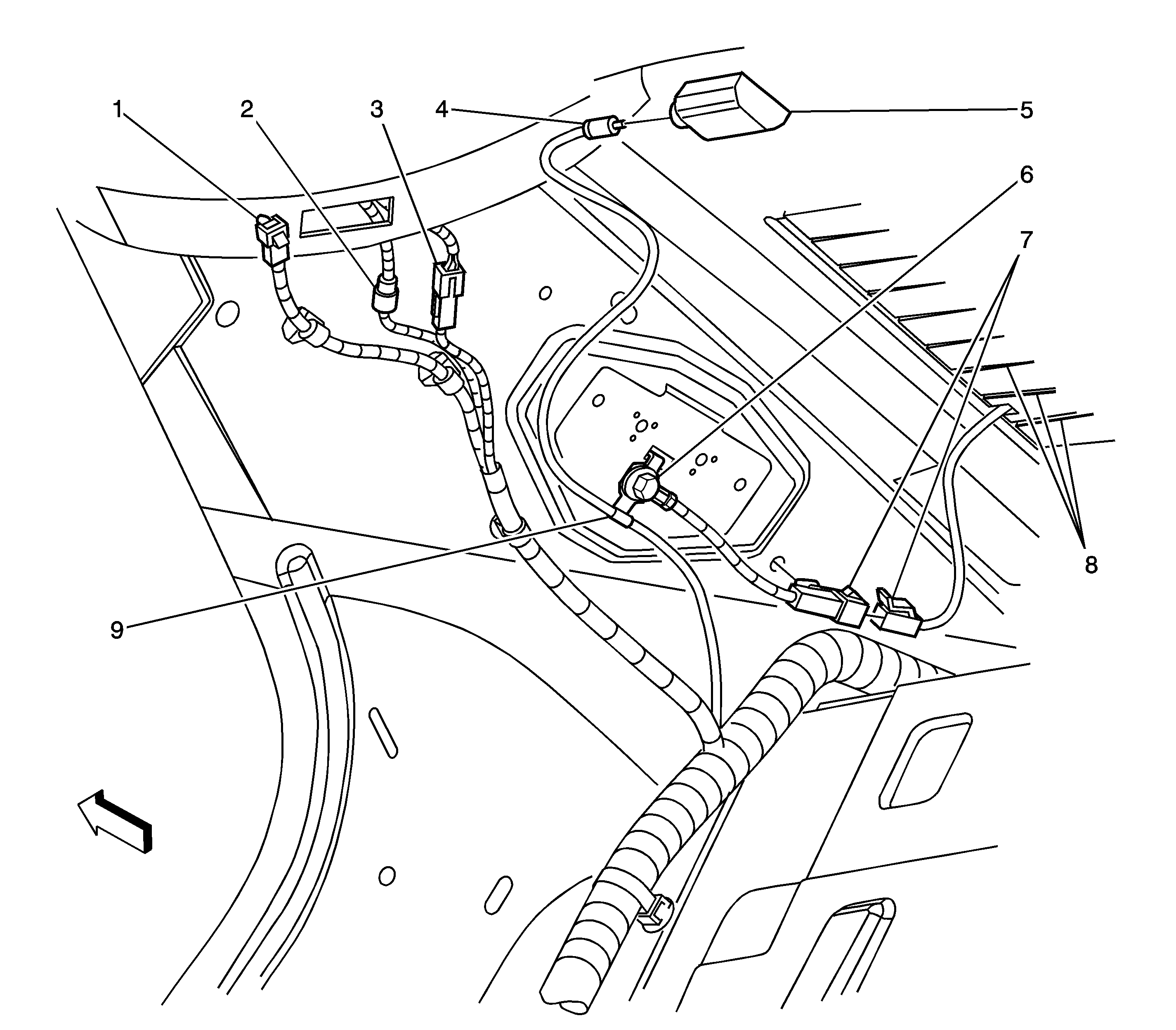 1
2
3
4
5
6
7
8
9