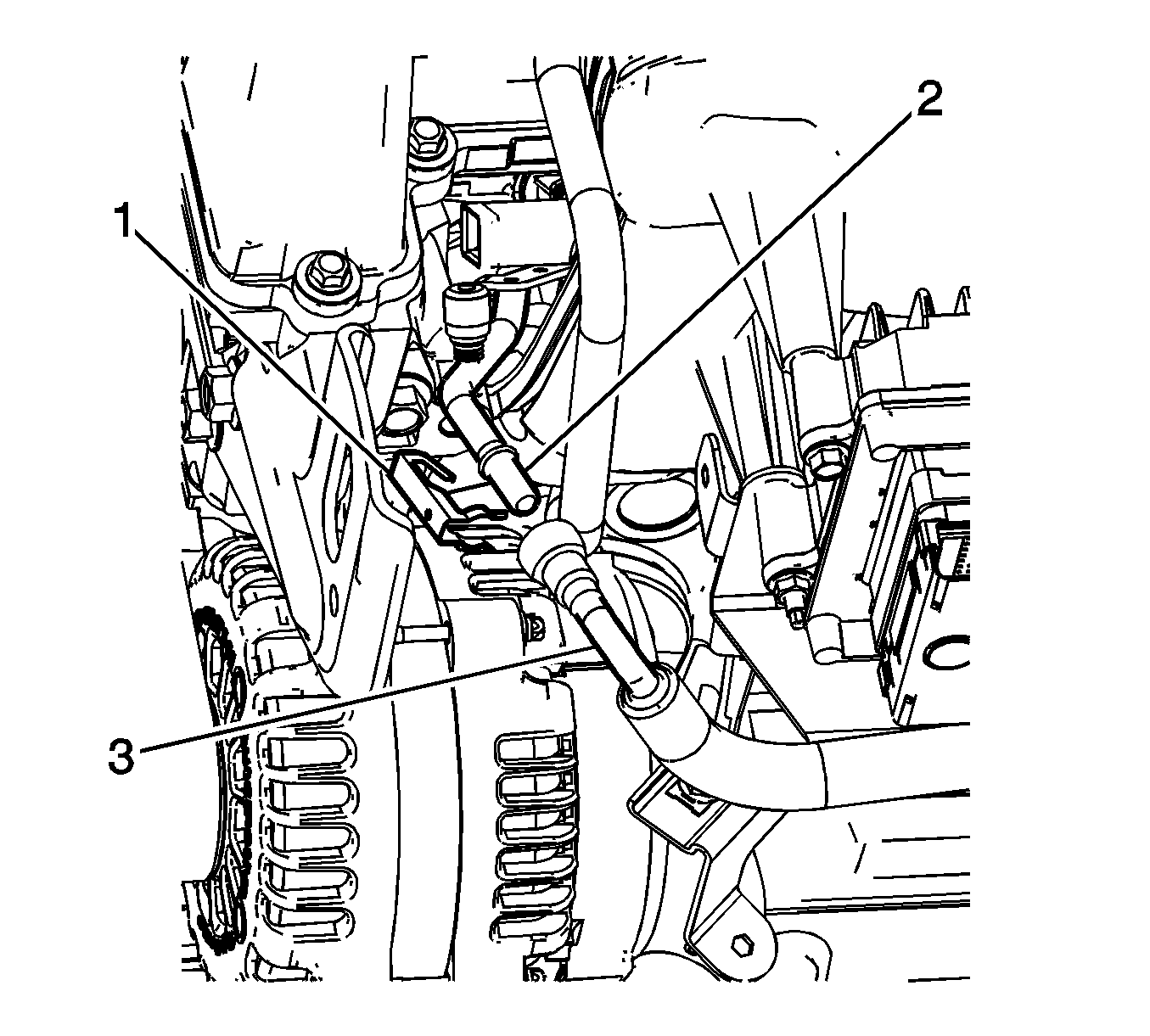 2
1
3