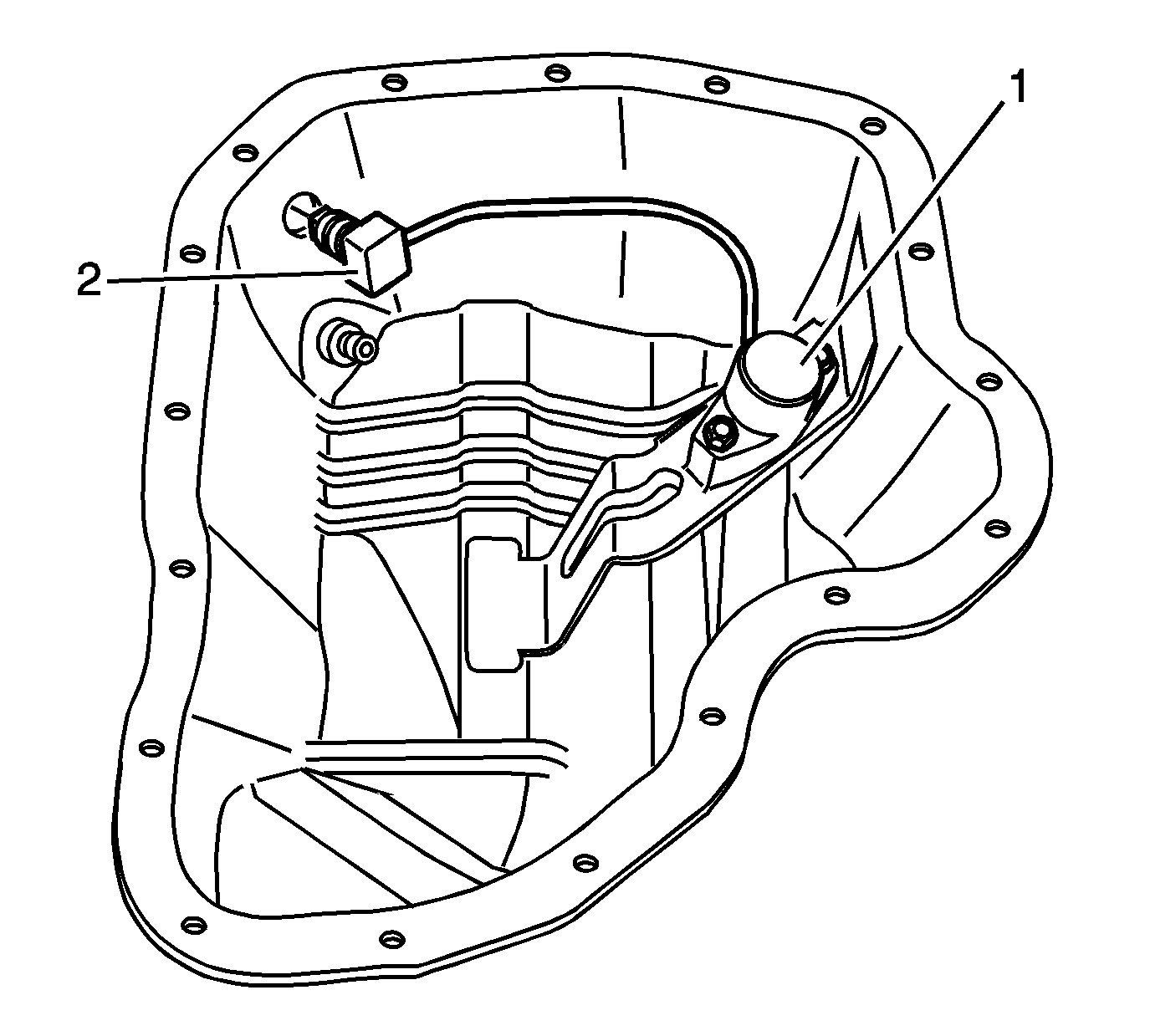 1
2