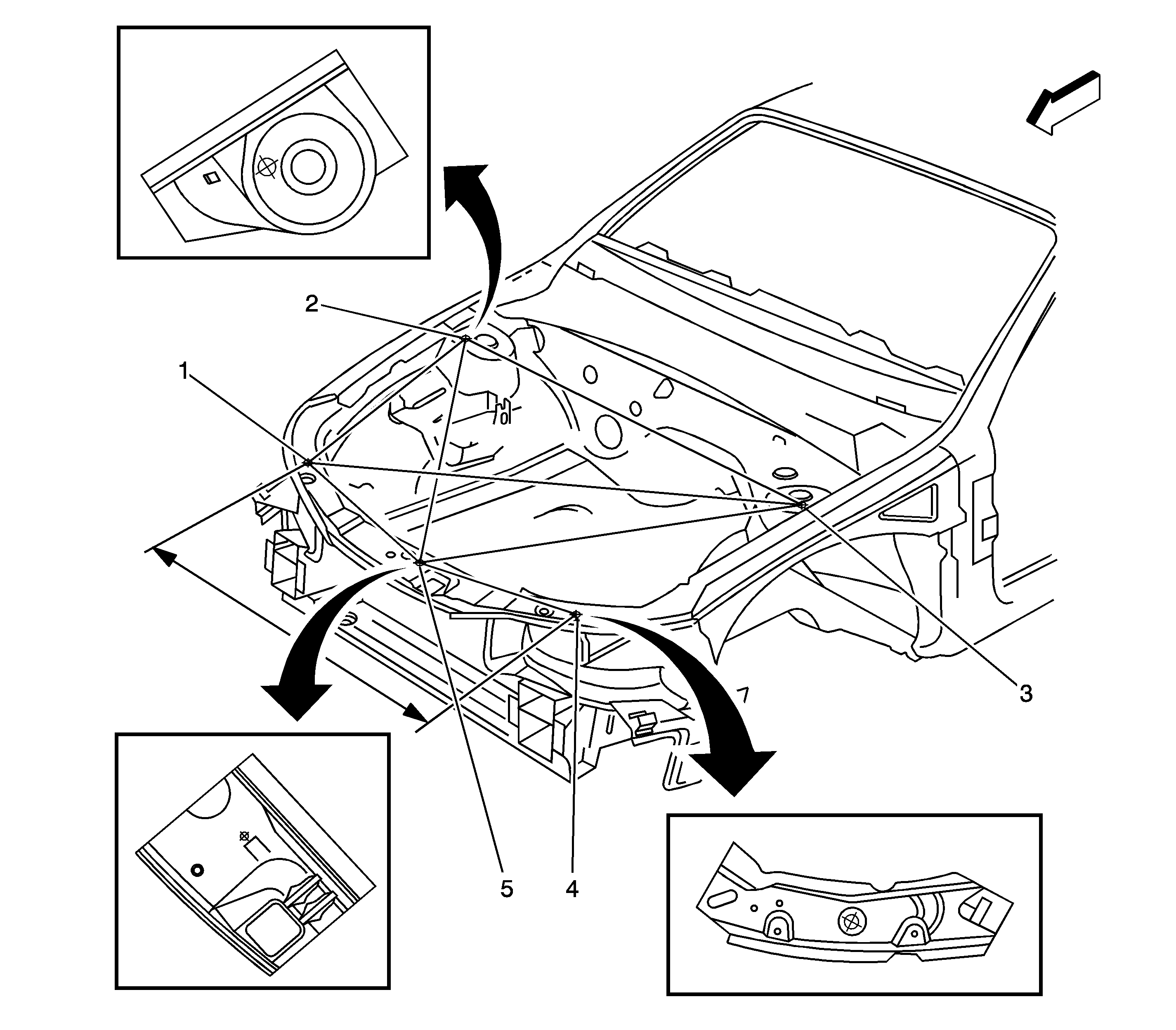 2
1
3
5
4