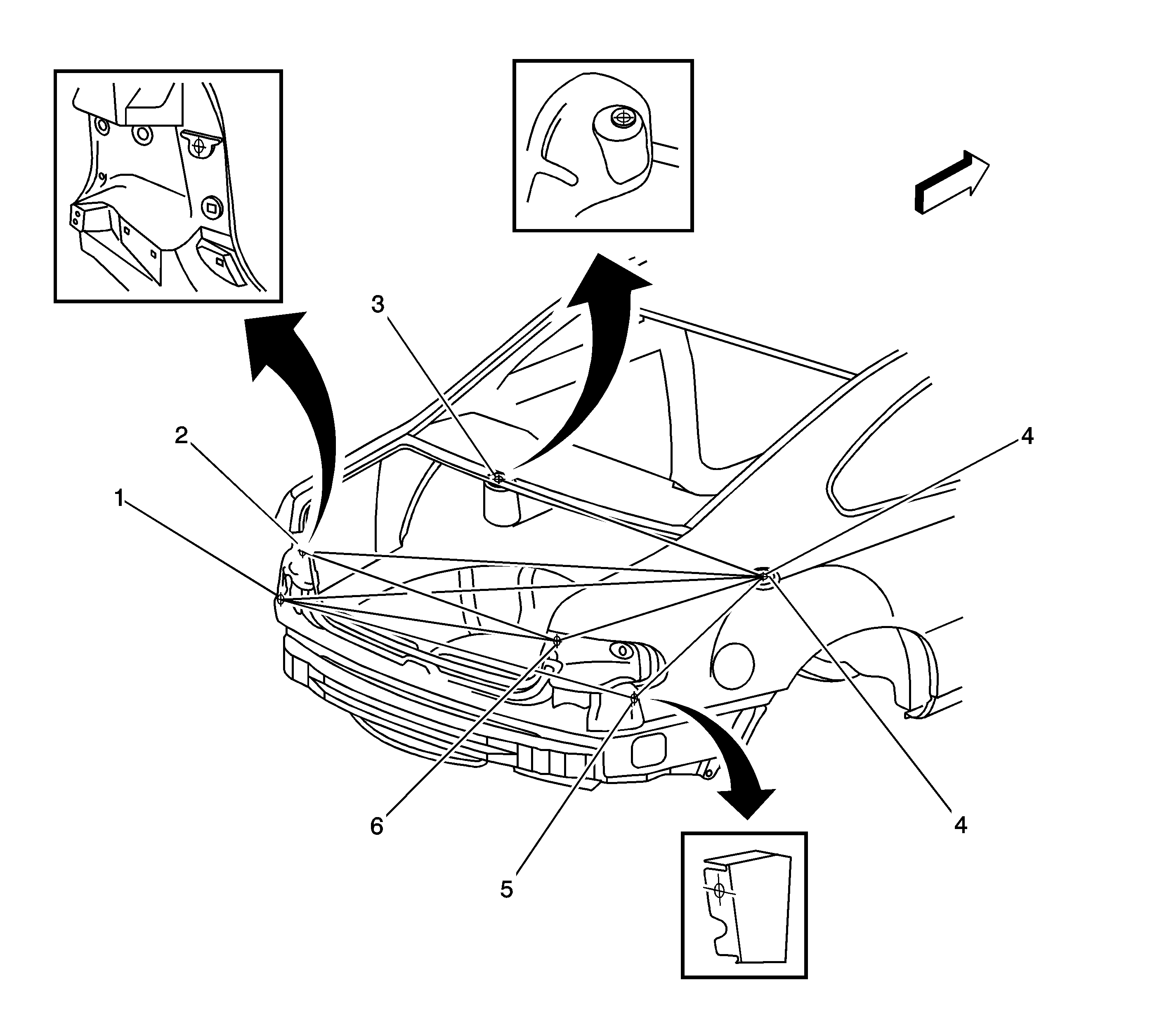 3
2
4
1
6
4
5