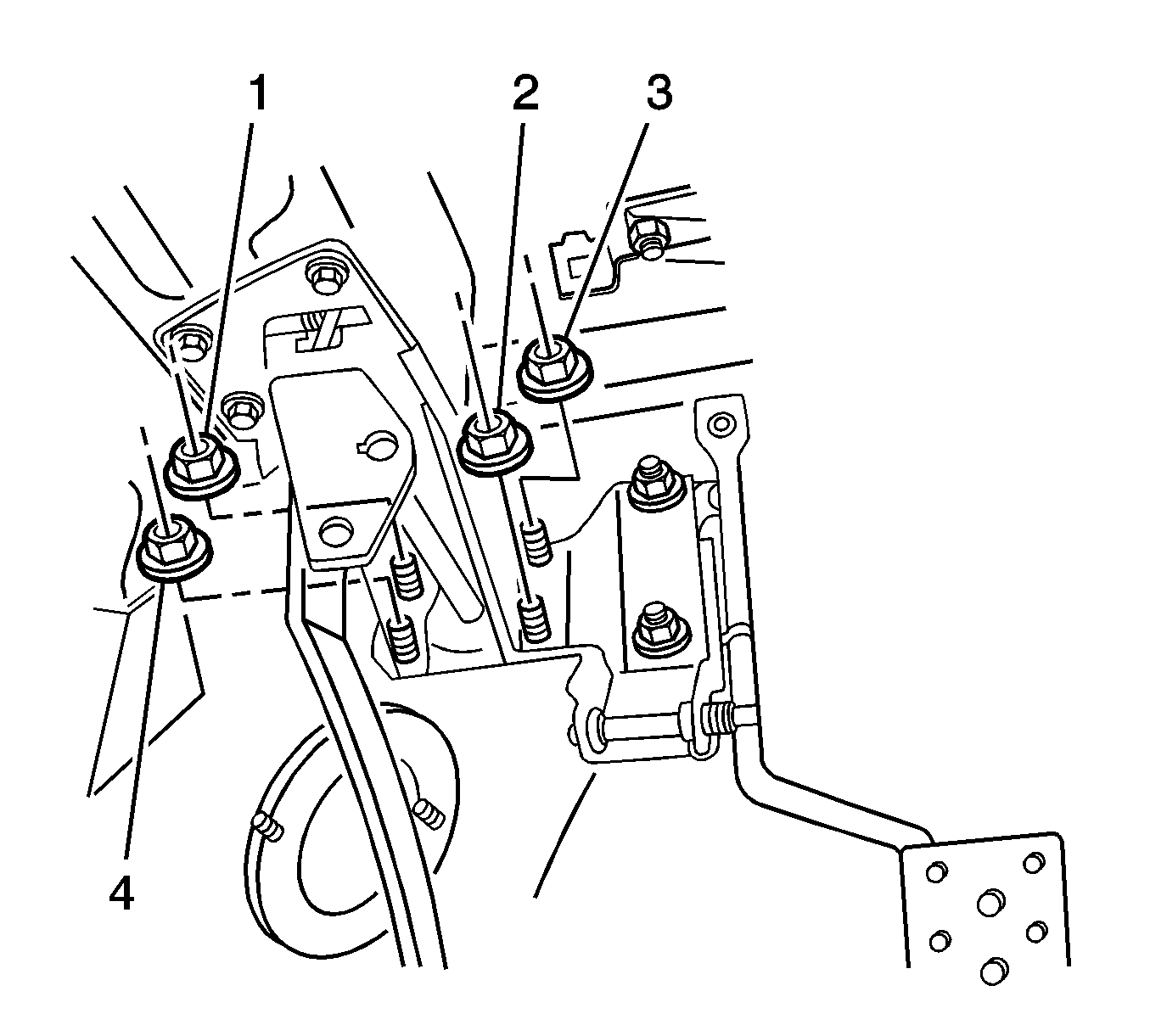 1
2
3
4