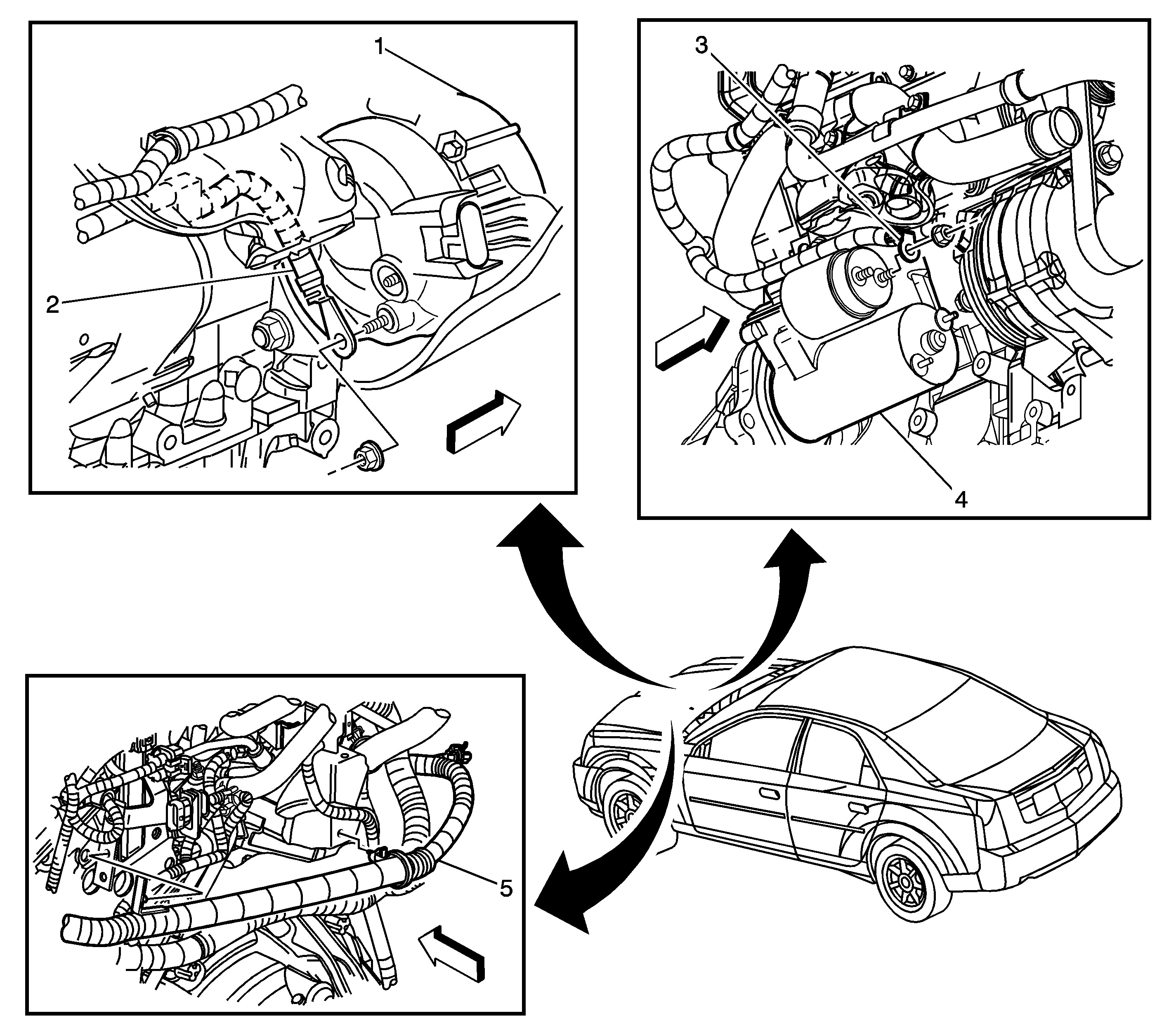 1
2
3
4
5