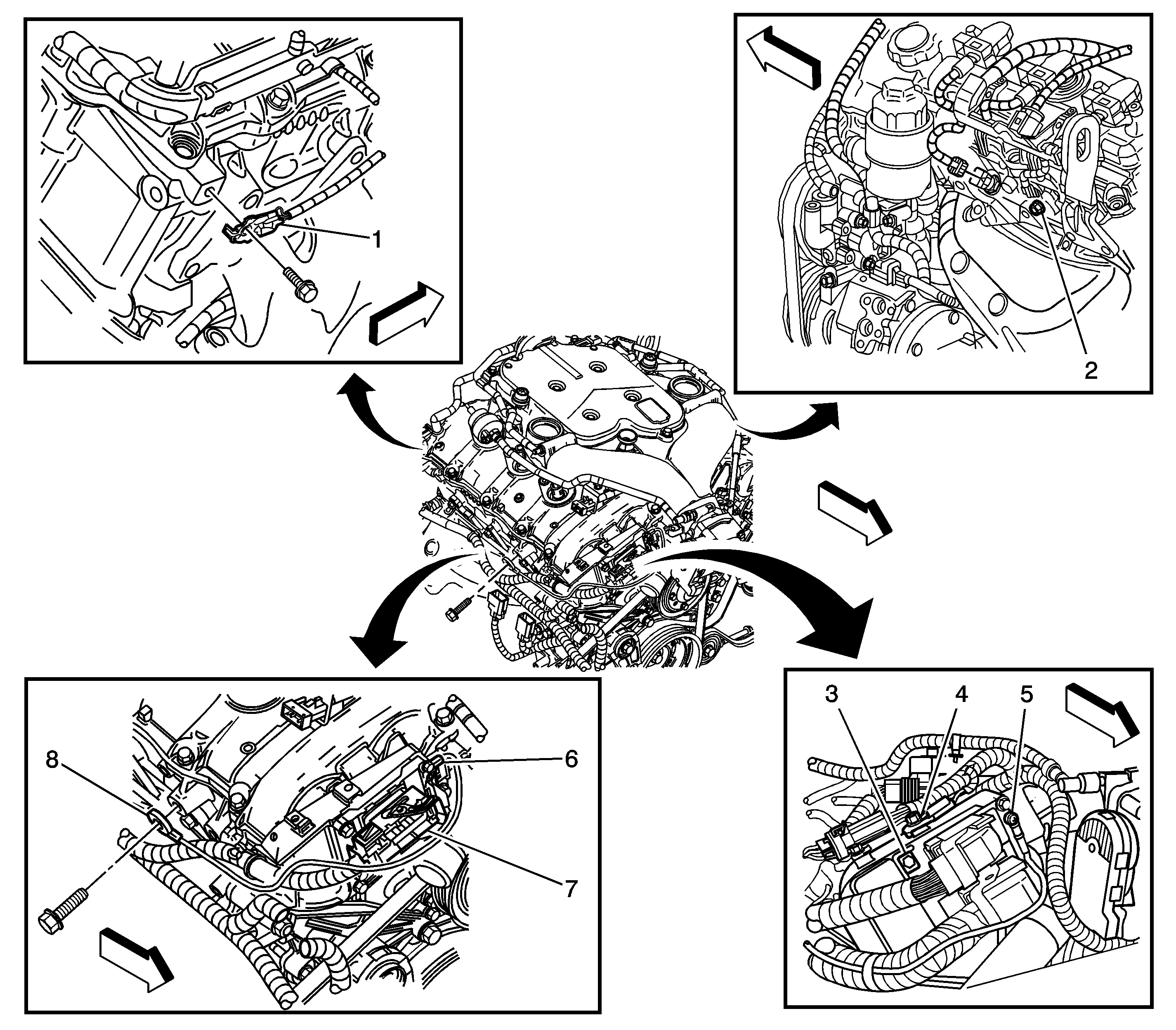 1

2

8

6

7

3

4

5