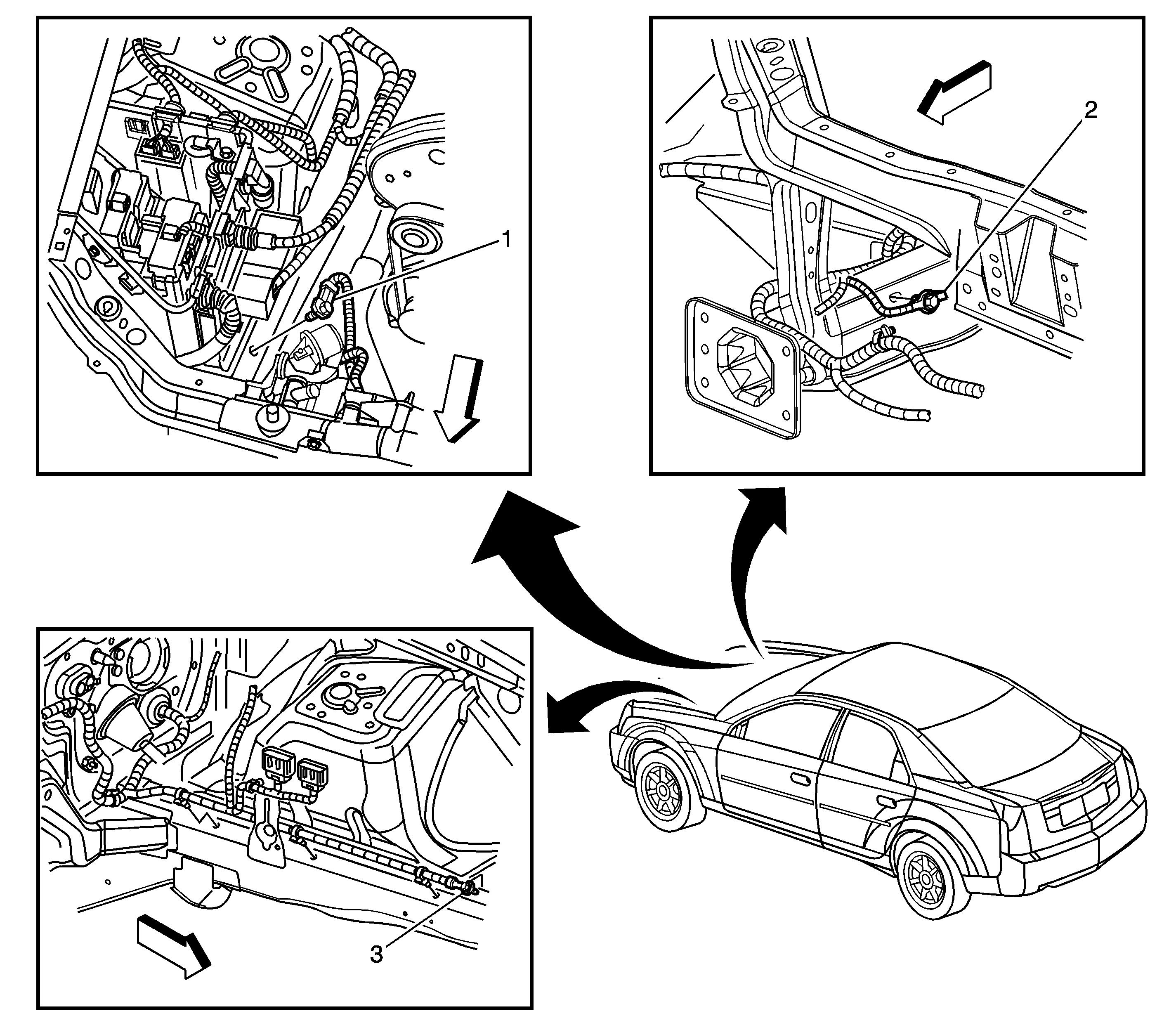 1

2

3