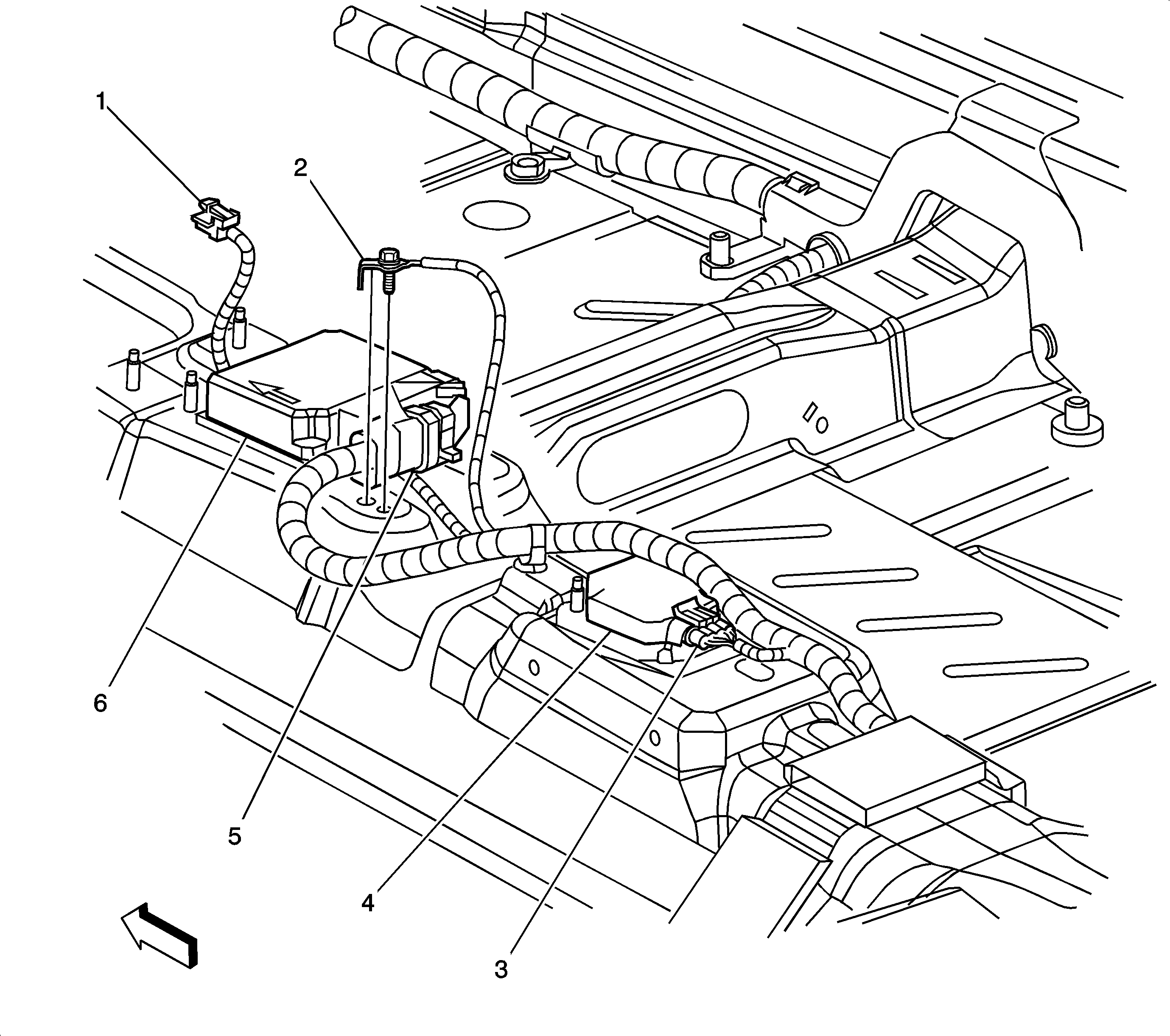 1
2
6
5
4
3