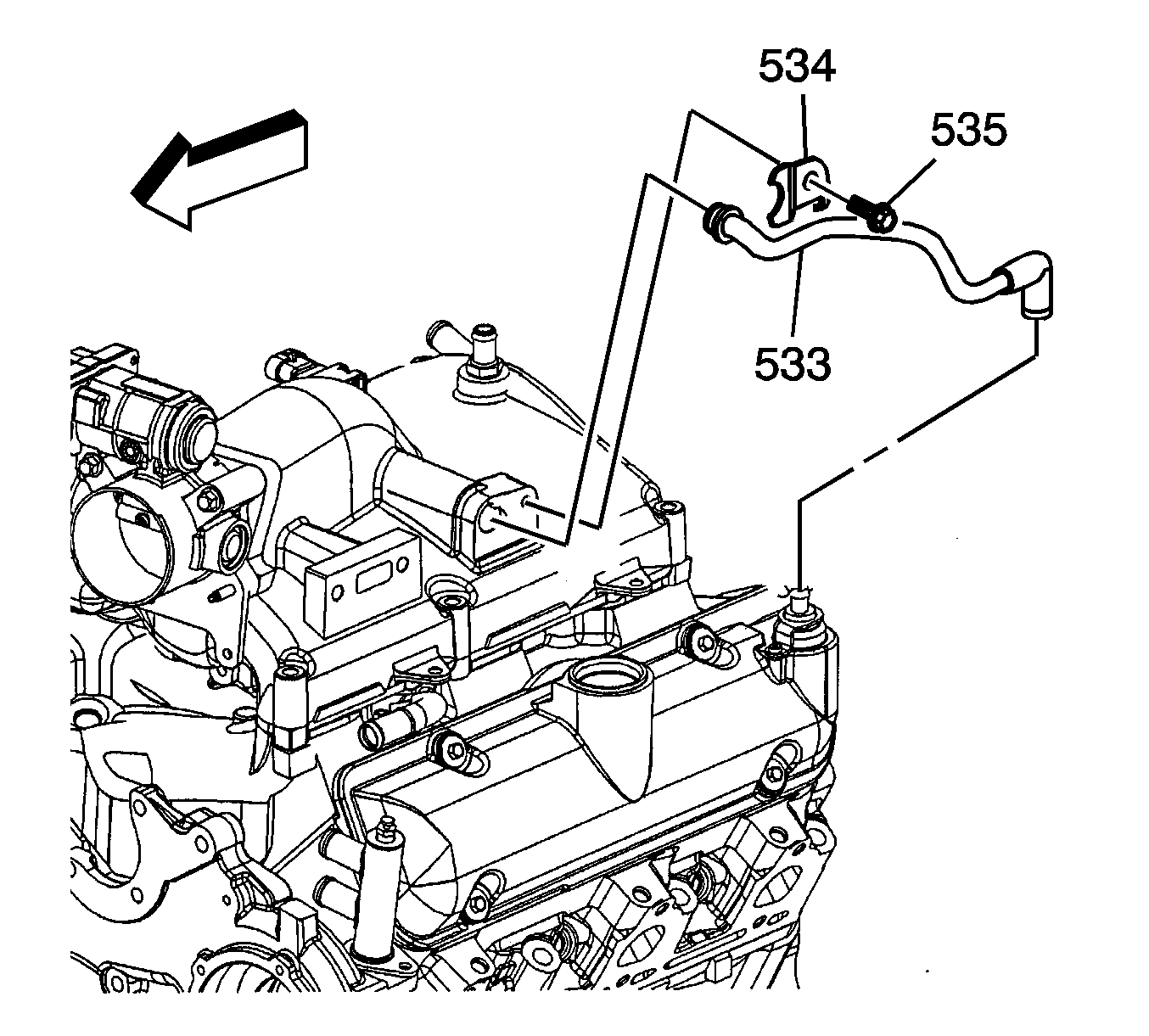 534
535
533