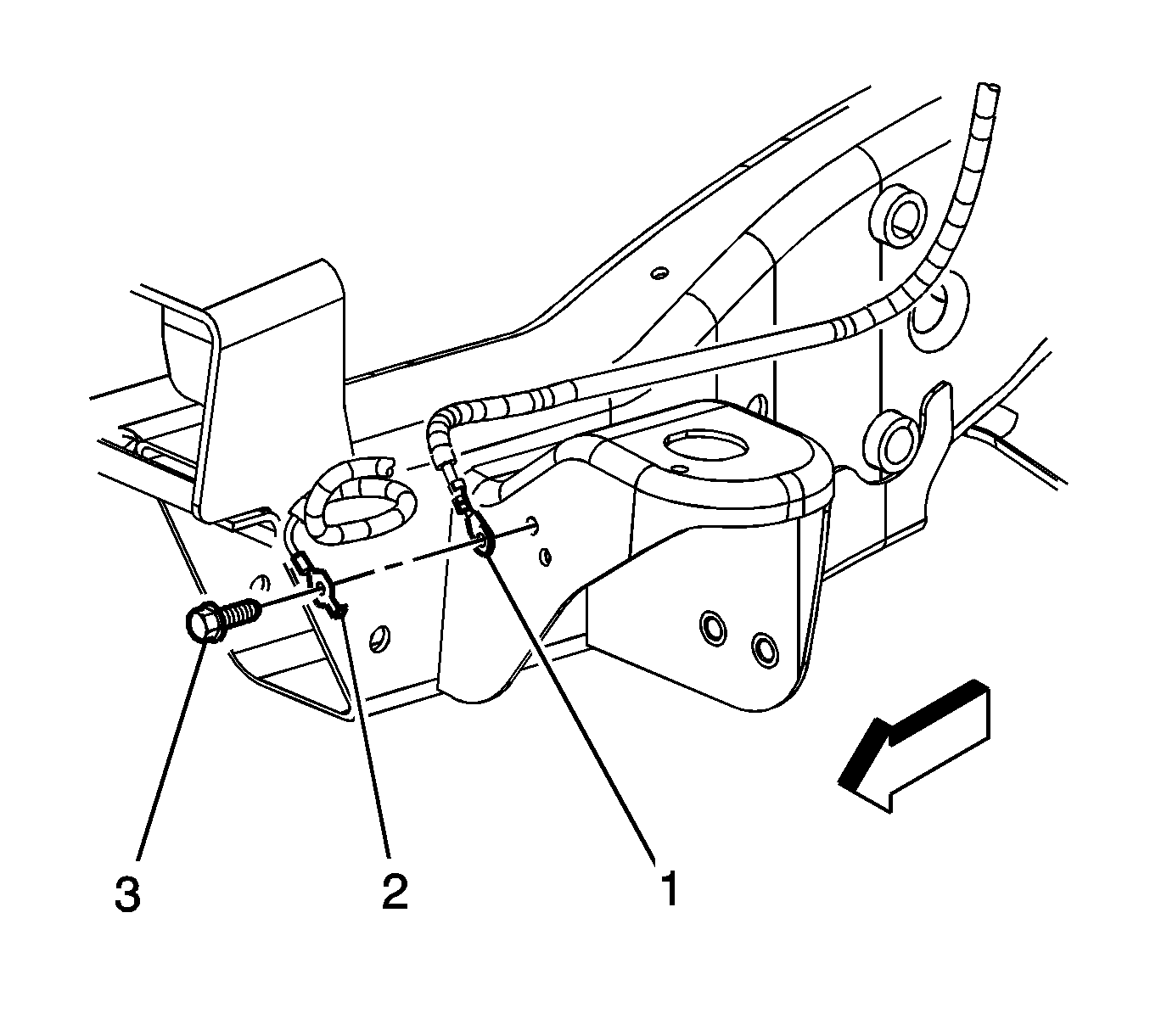 3
2
1