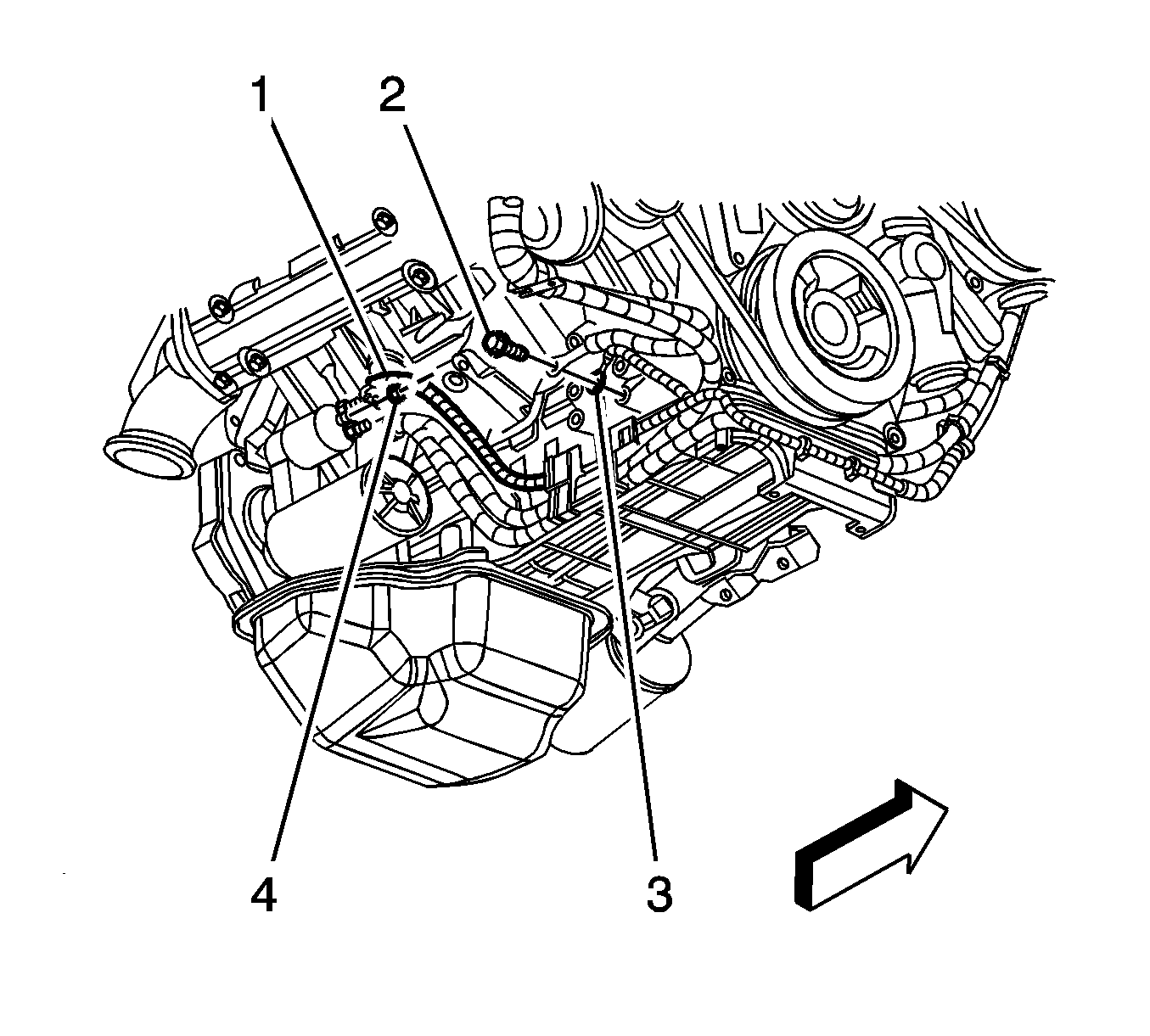 1
2
4
3