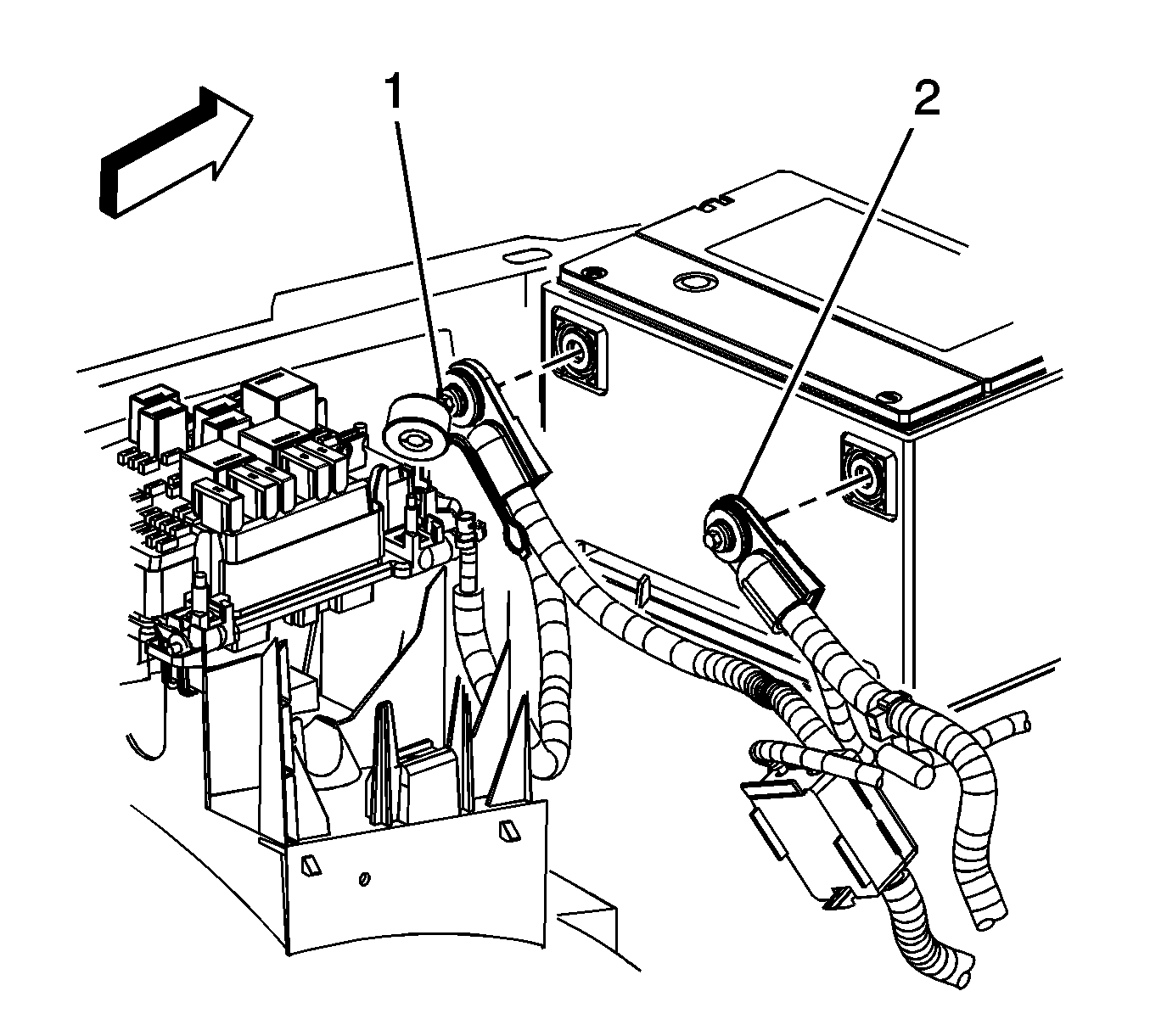 1
2