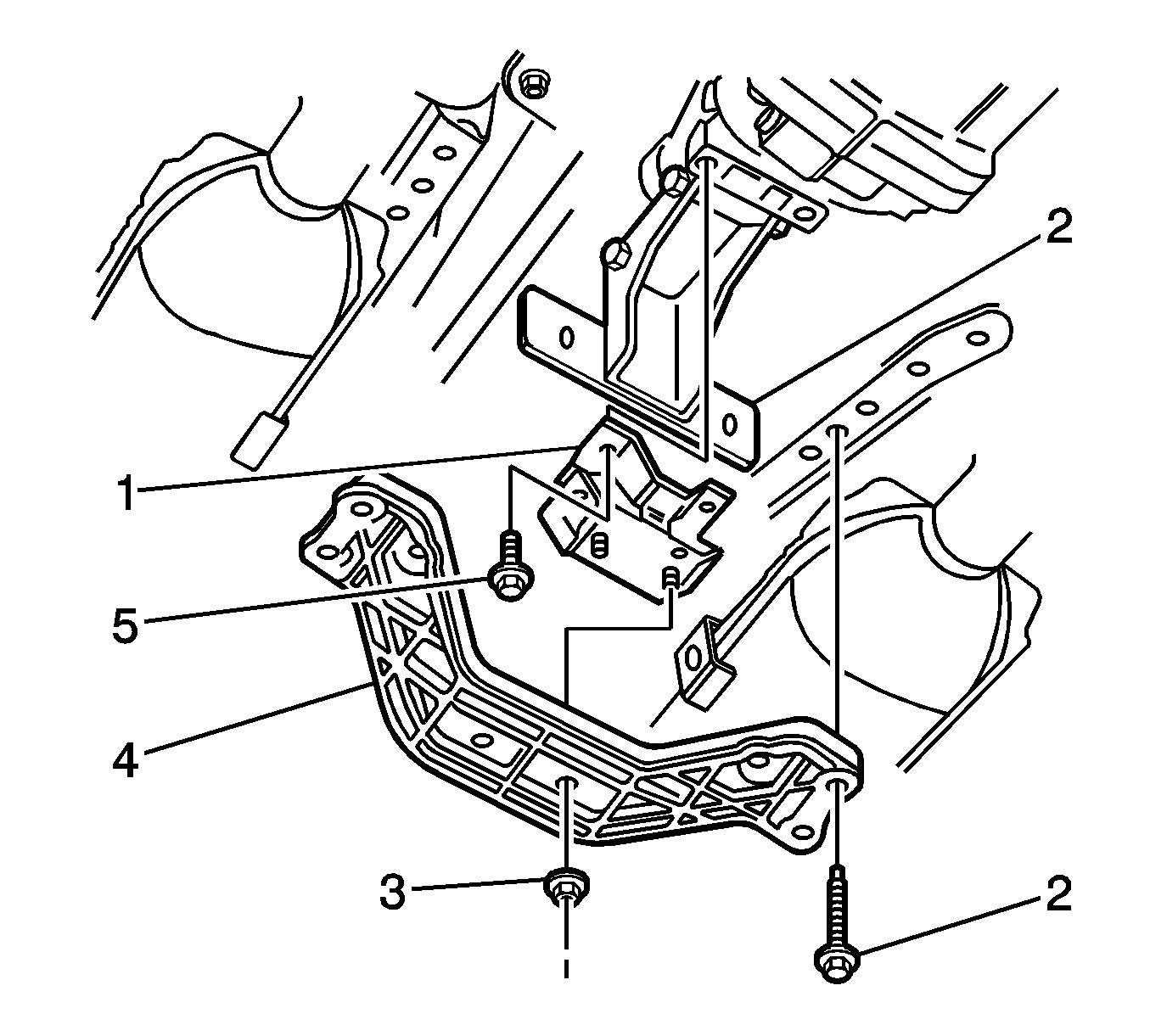 2
1
5
4
3
2