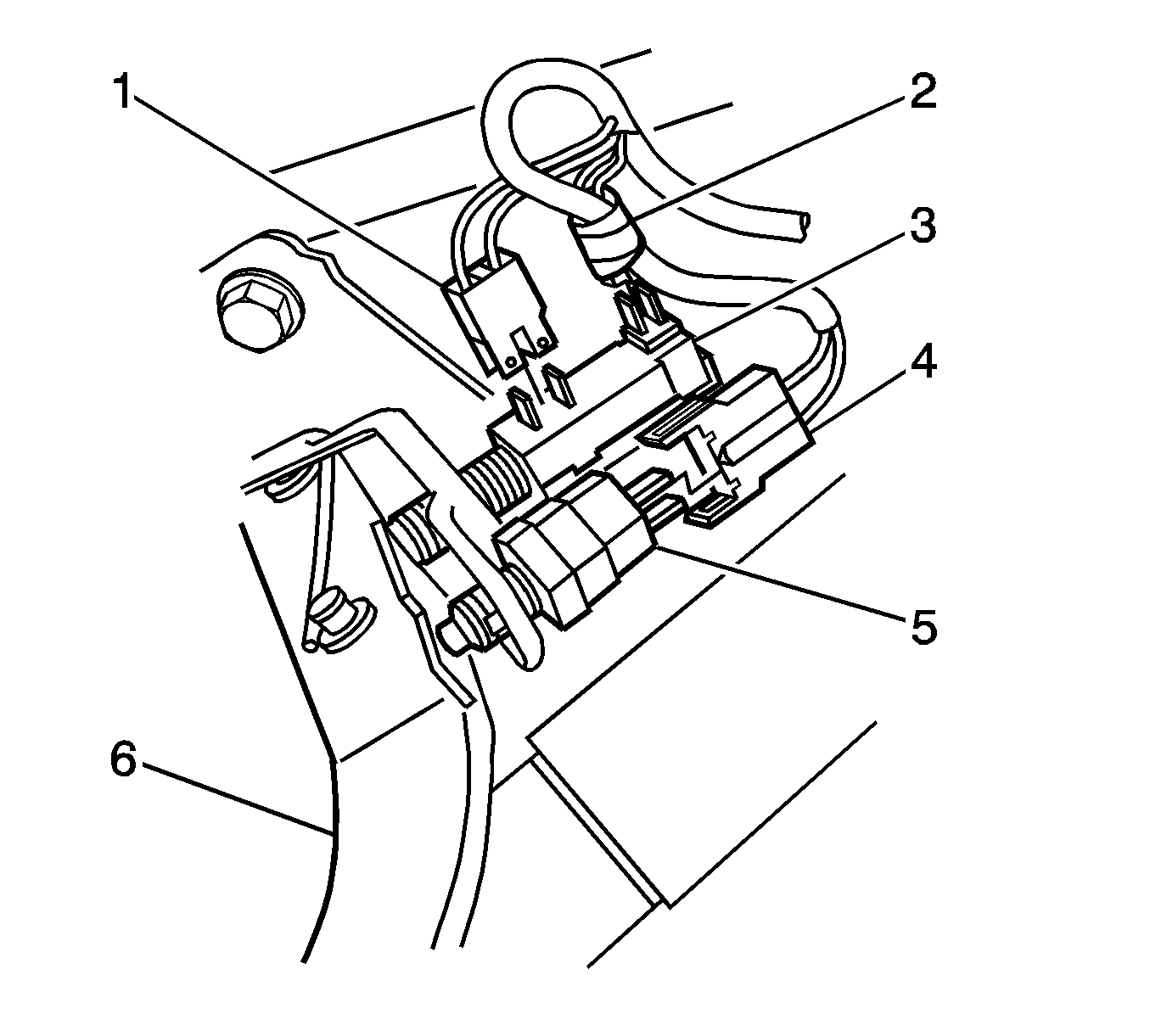 1
2
3
4
5
6