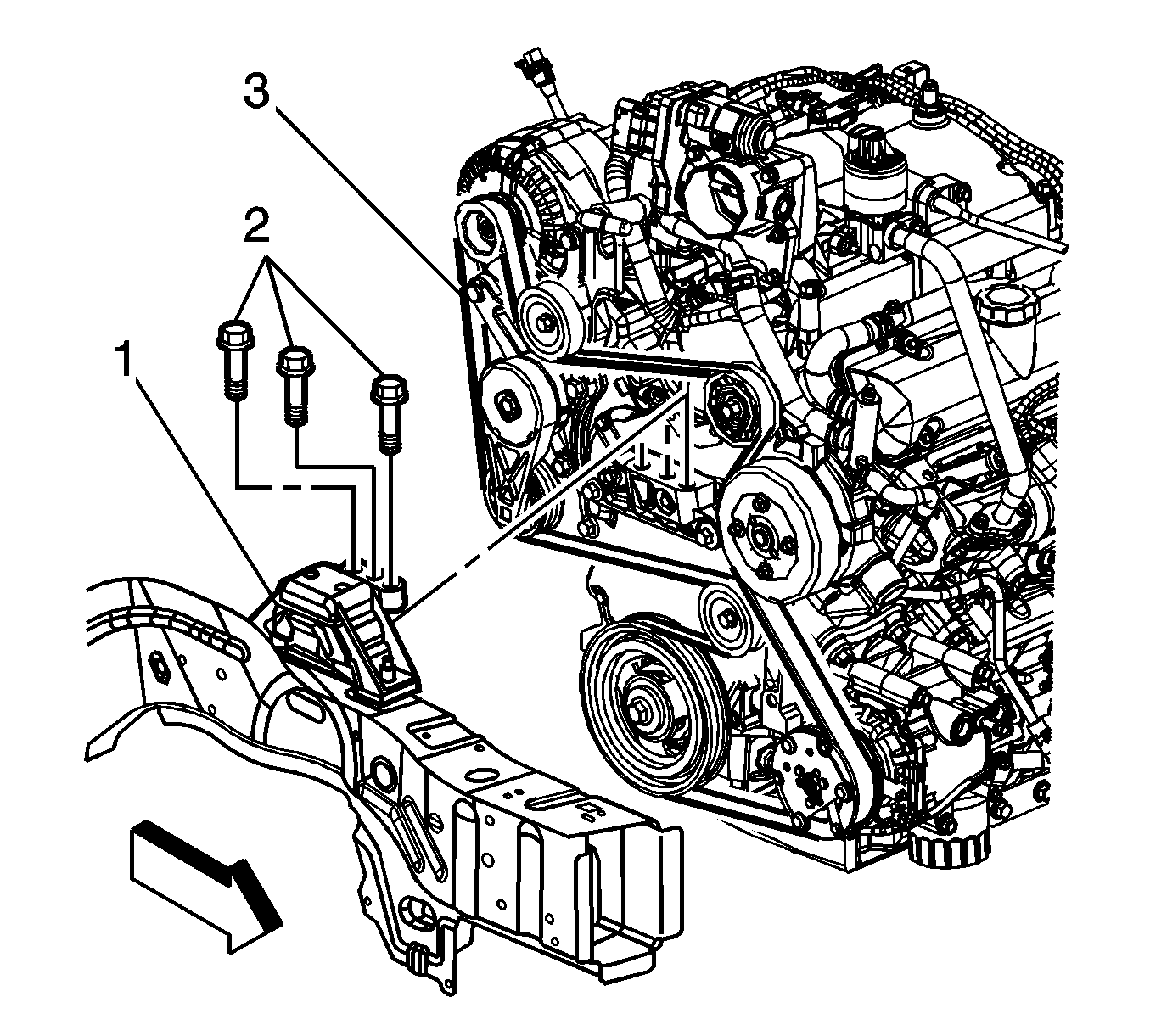 3
2
1