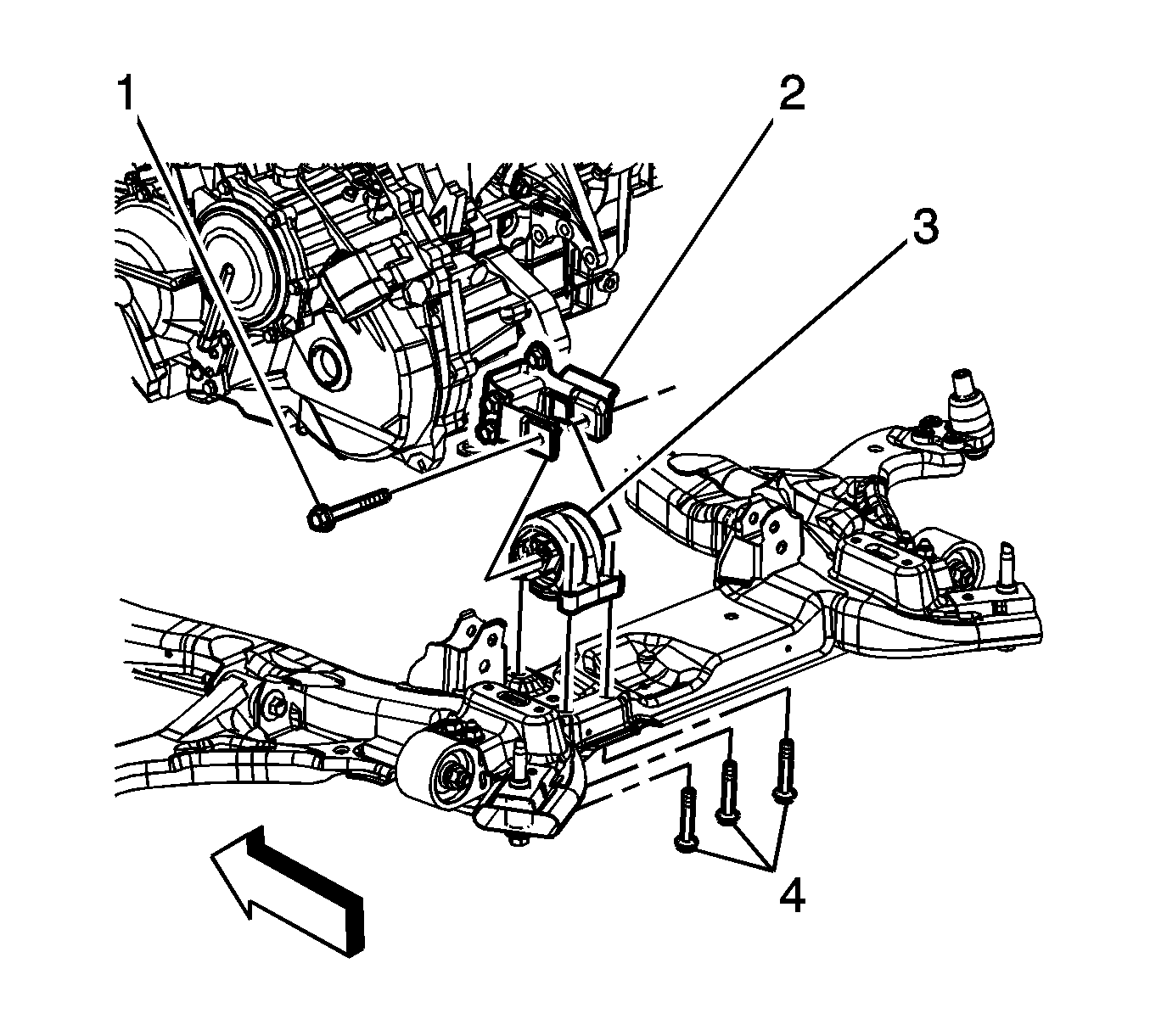 1
2
3
4