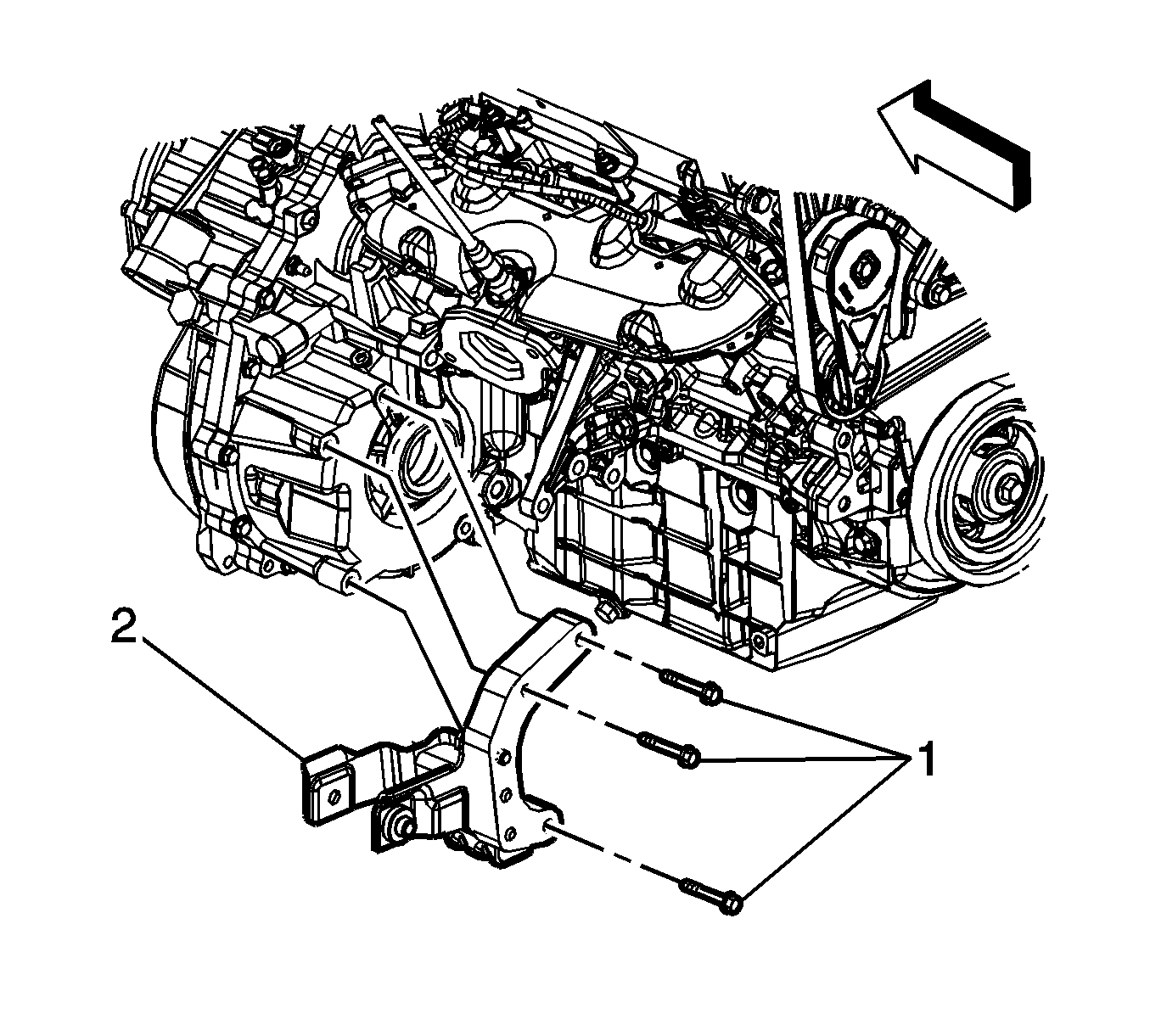 2
1