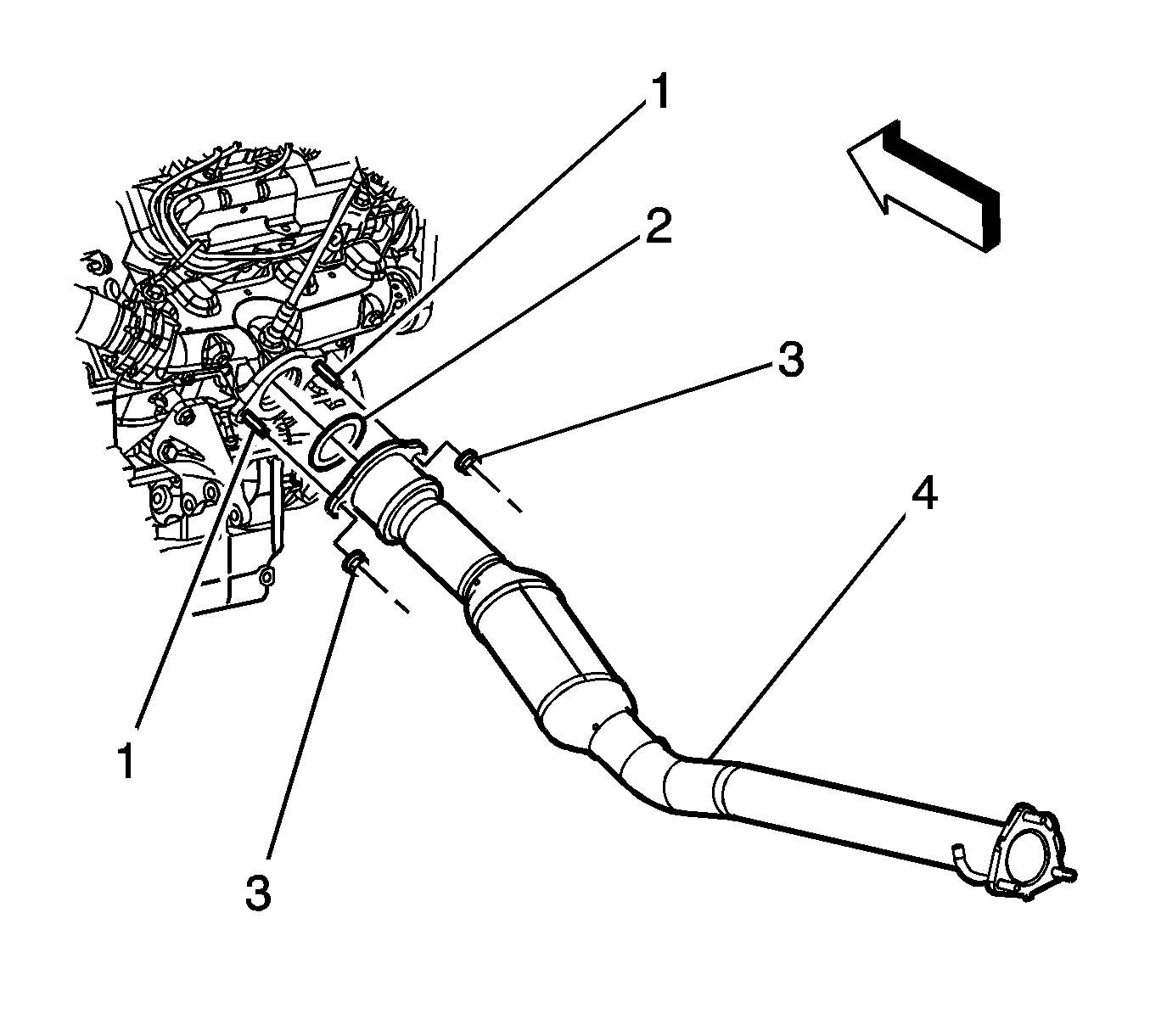 1
2
3
4
1
3