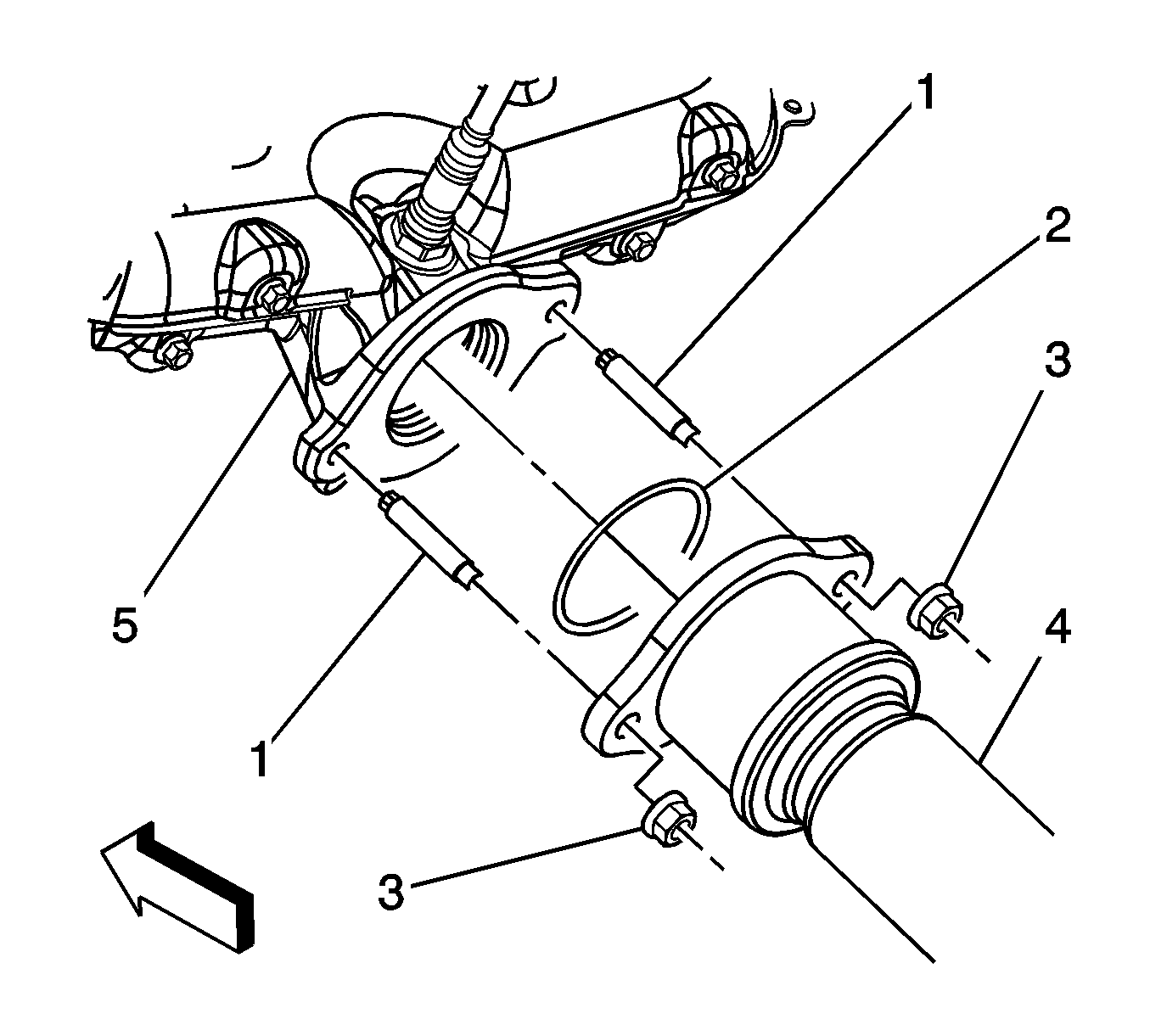 1
2
3
5
4
1
3