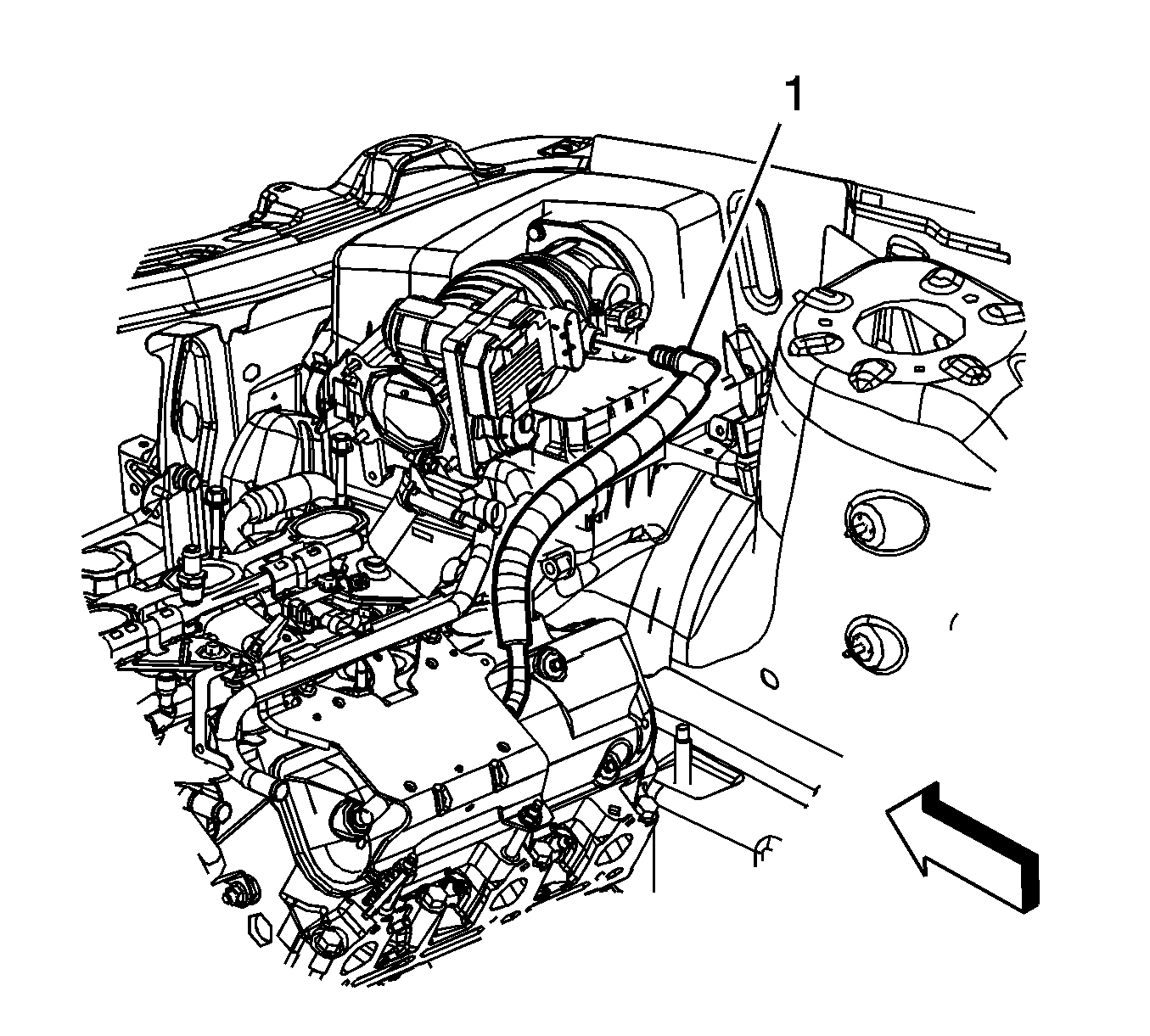 1