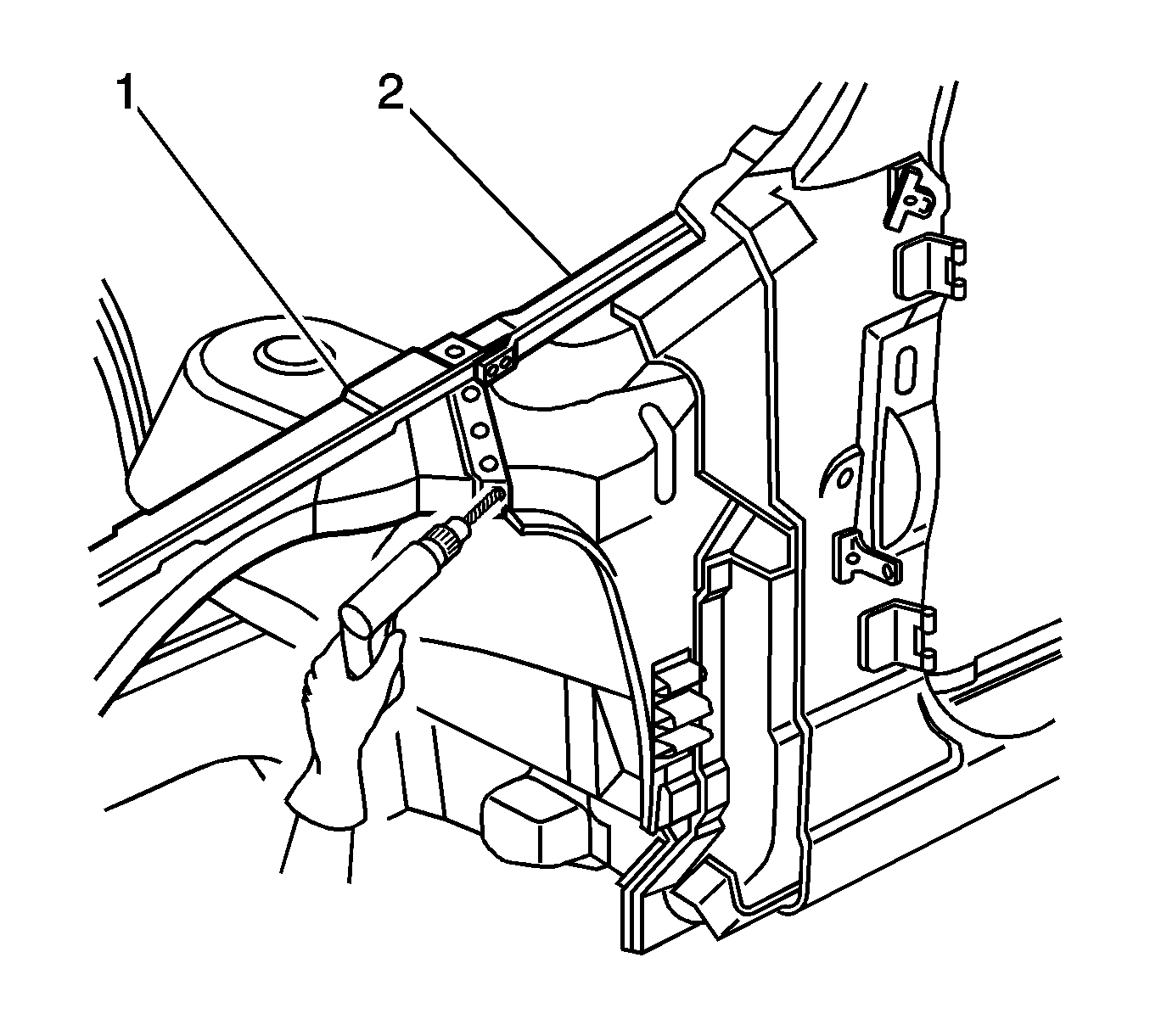 1
2