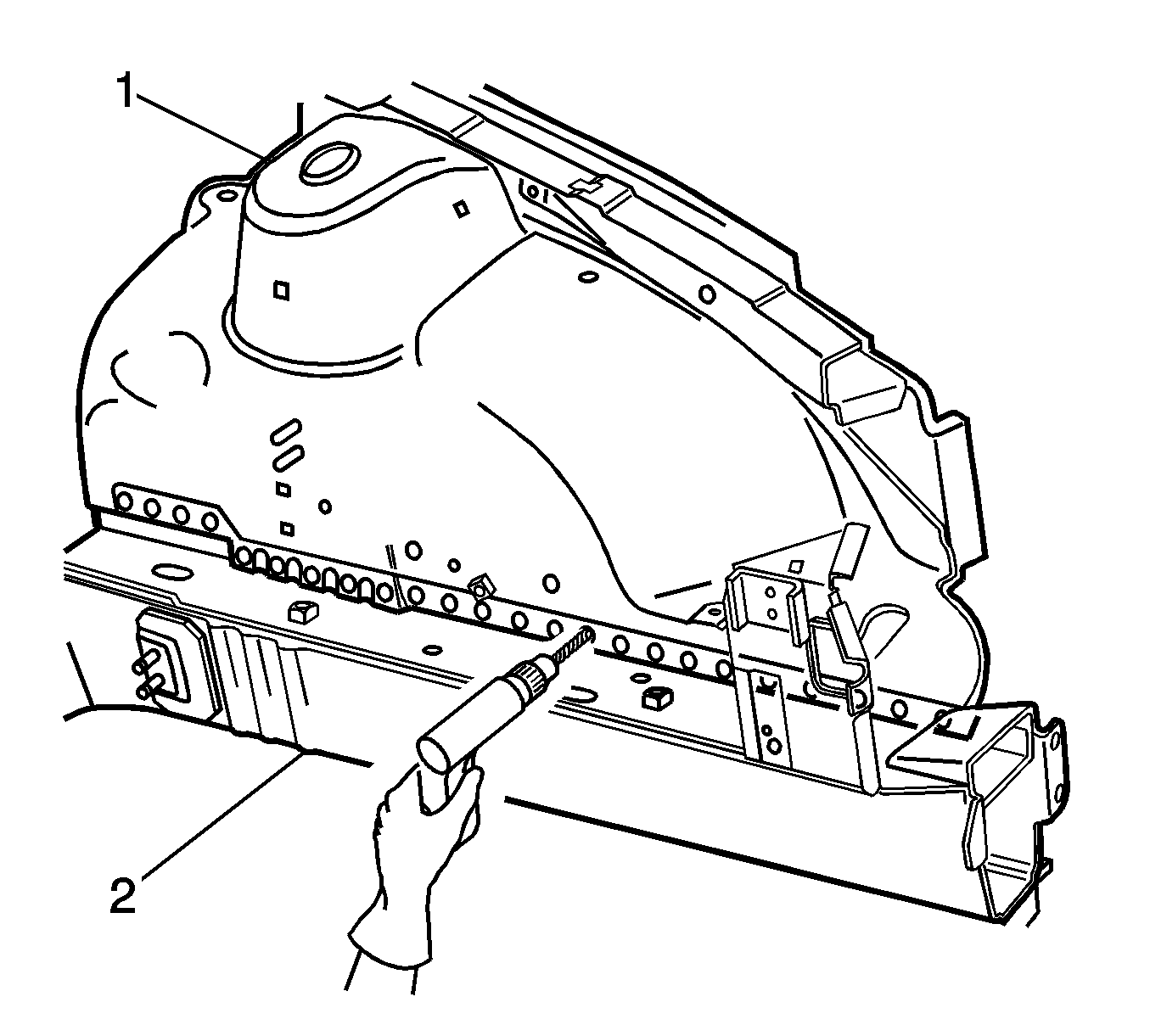 1

2