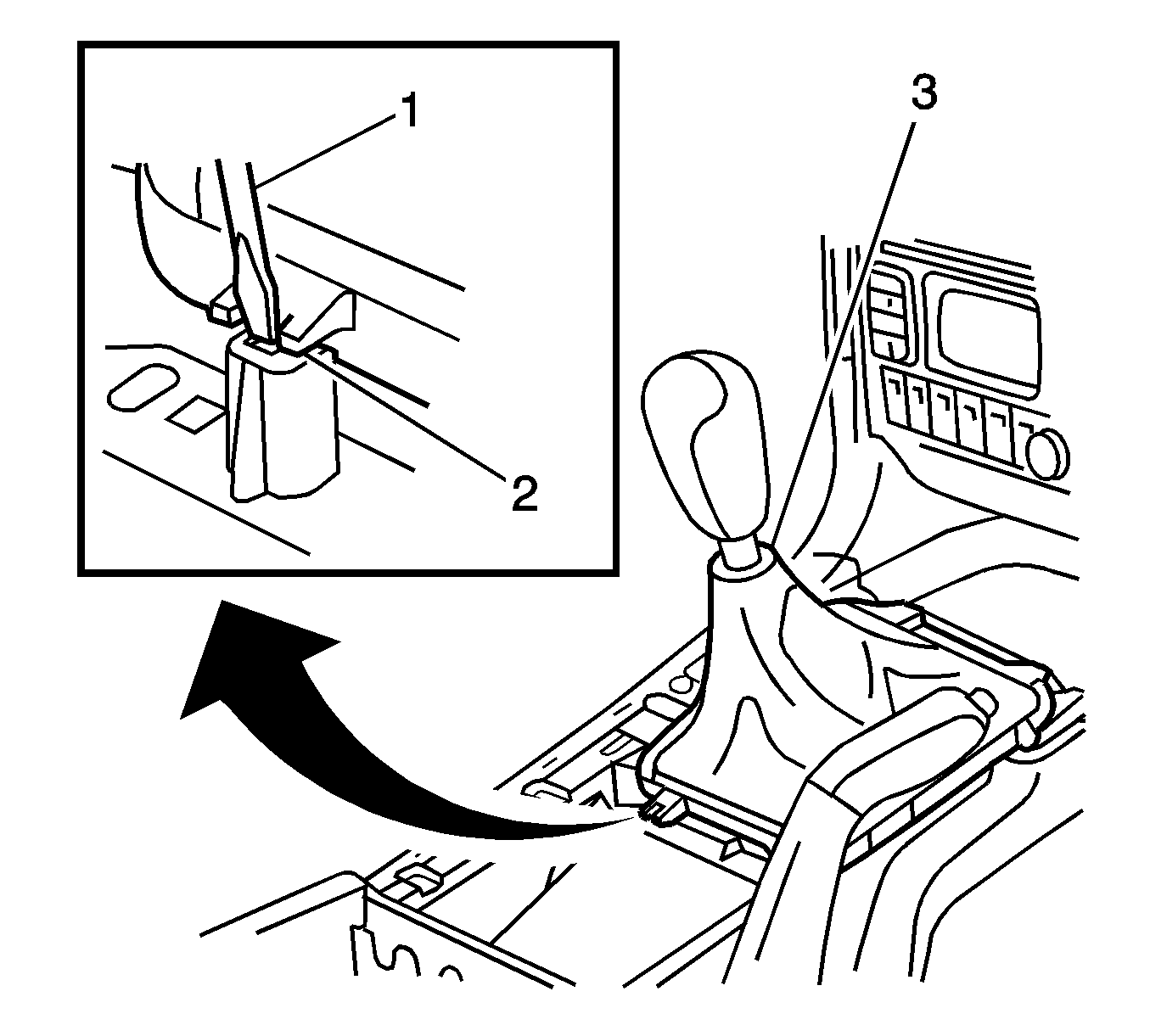 1
2
3