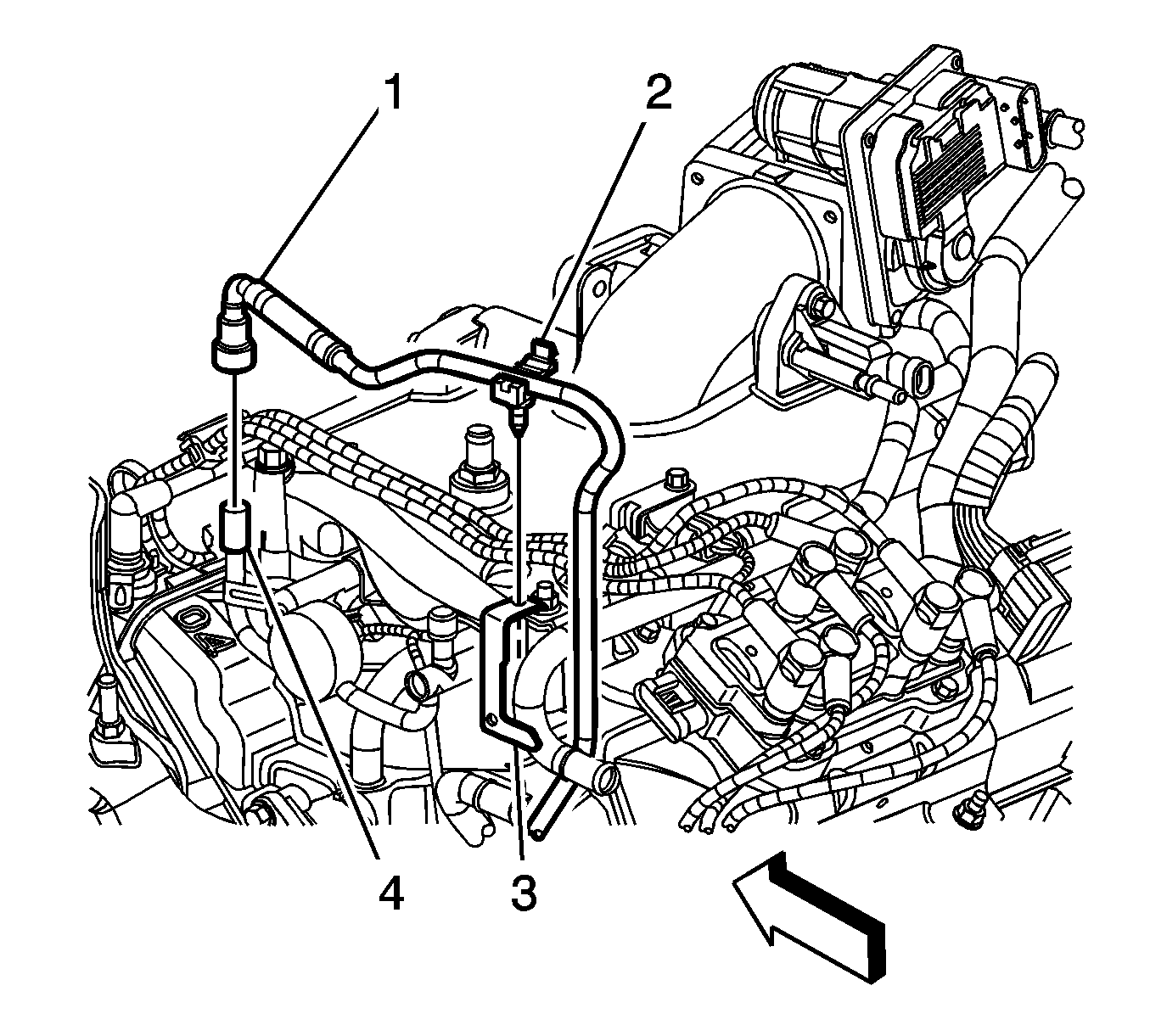 1
2
4
3