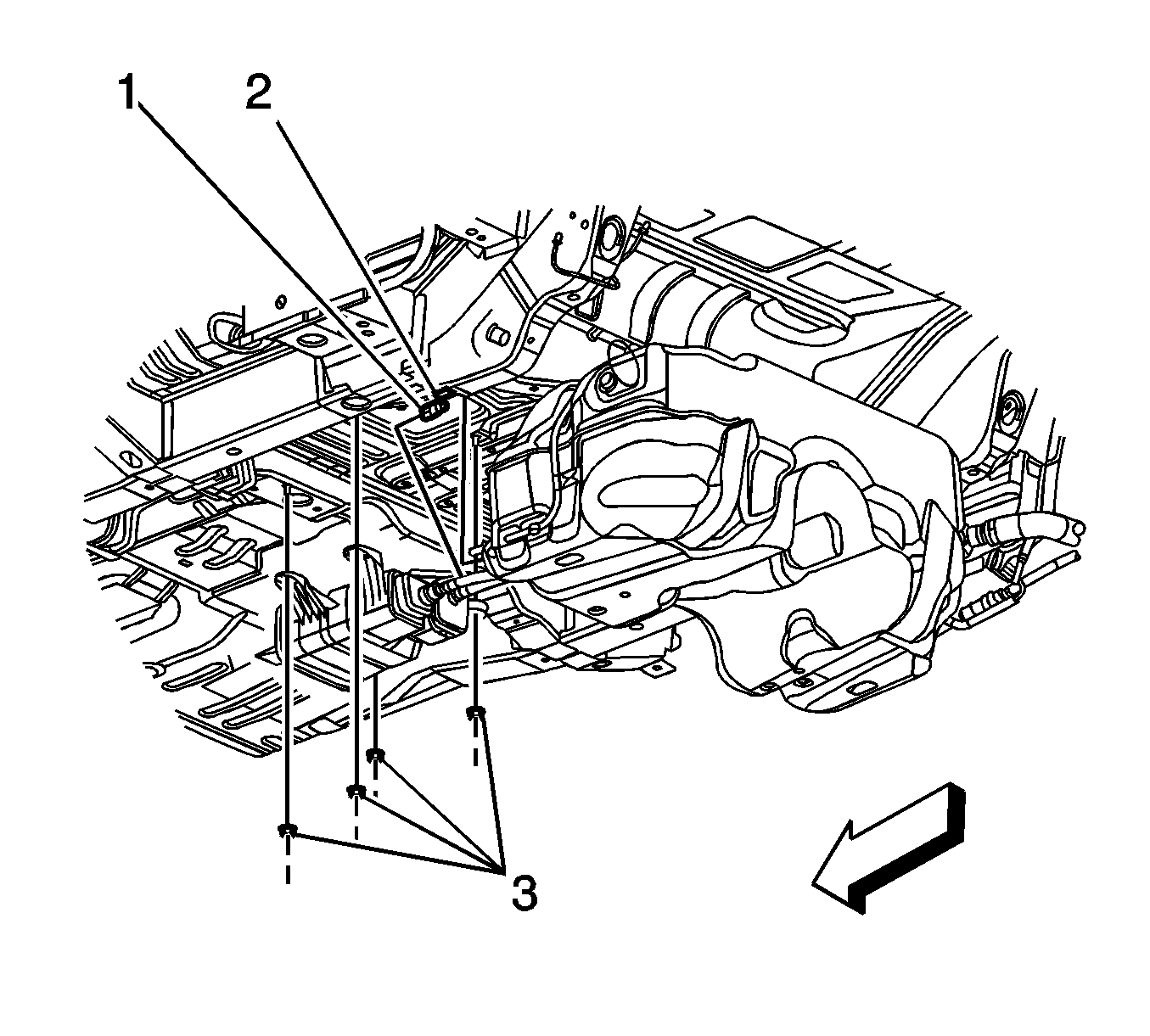 1
2
3