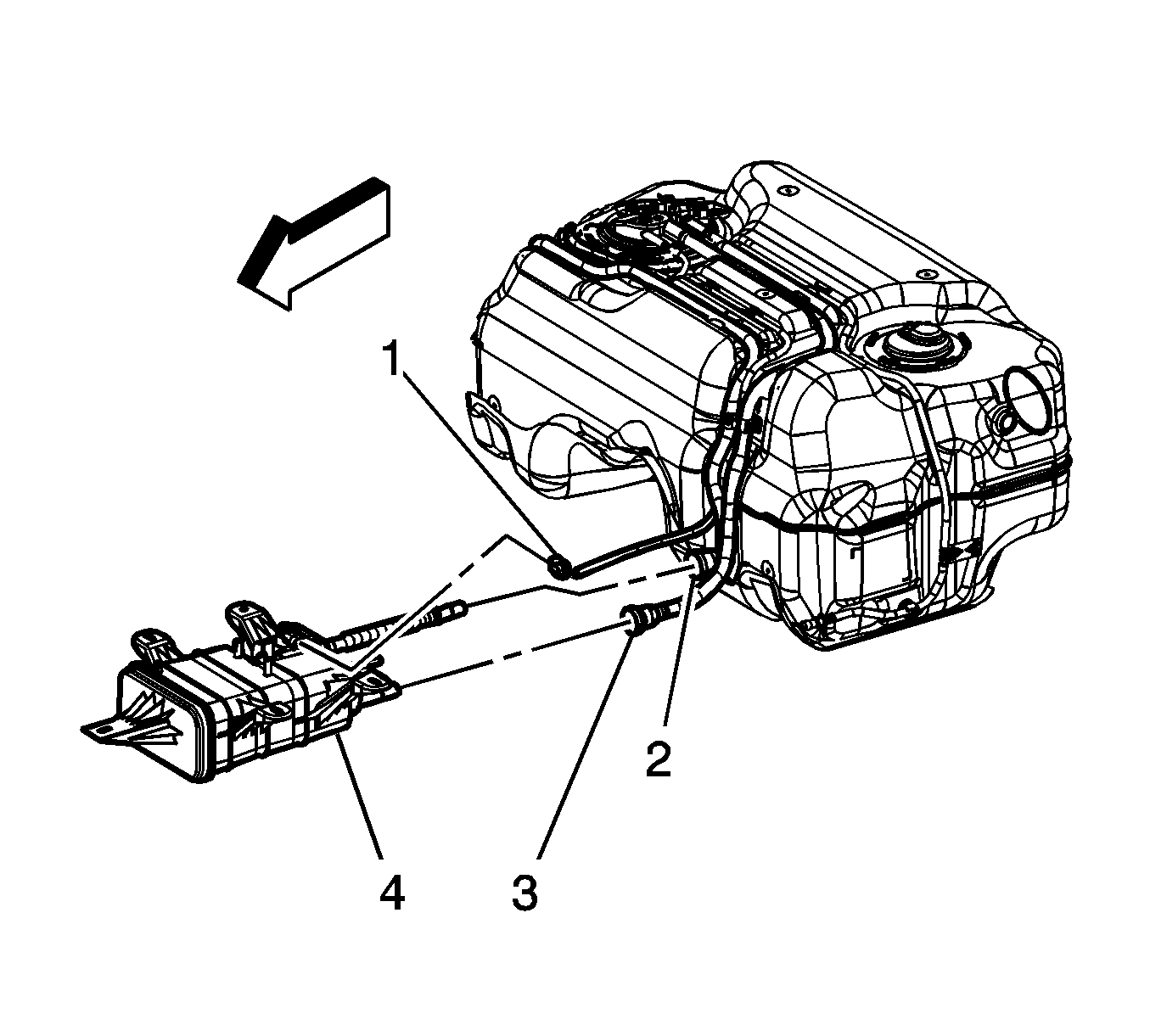 1
2
4
3