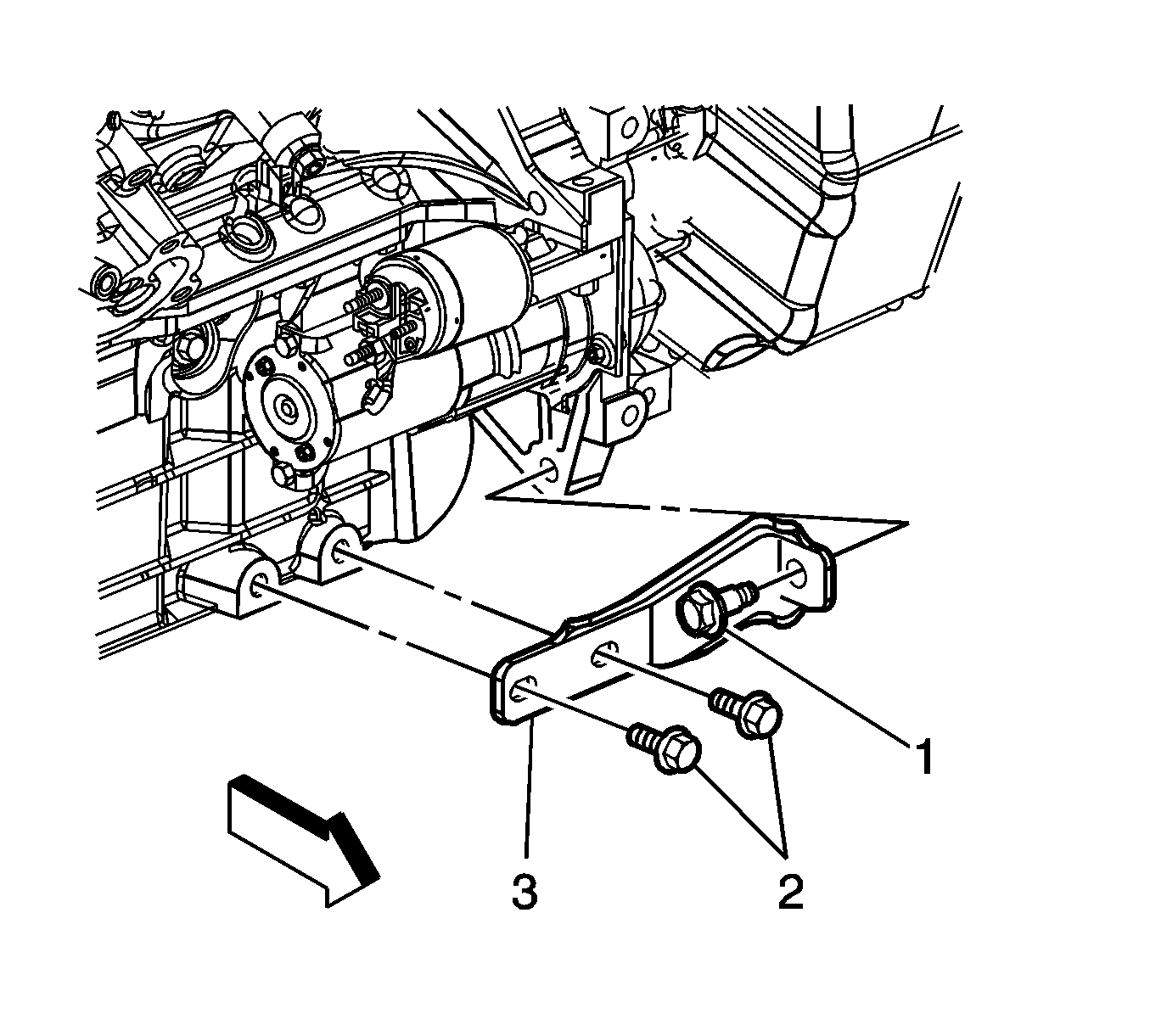 1
3
2