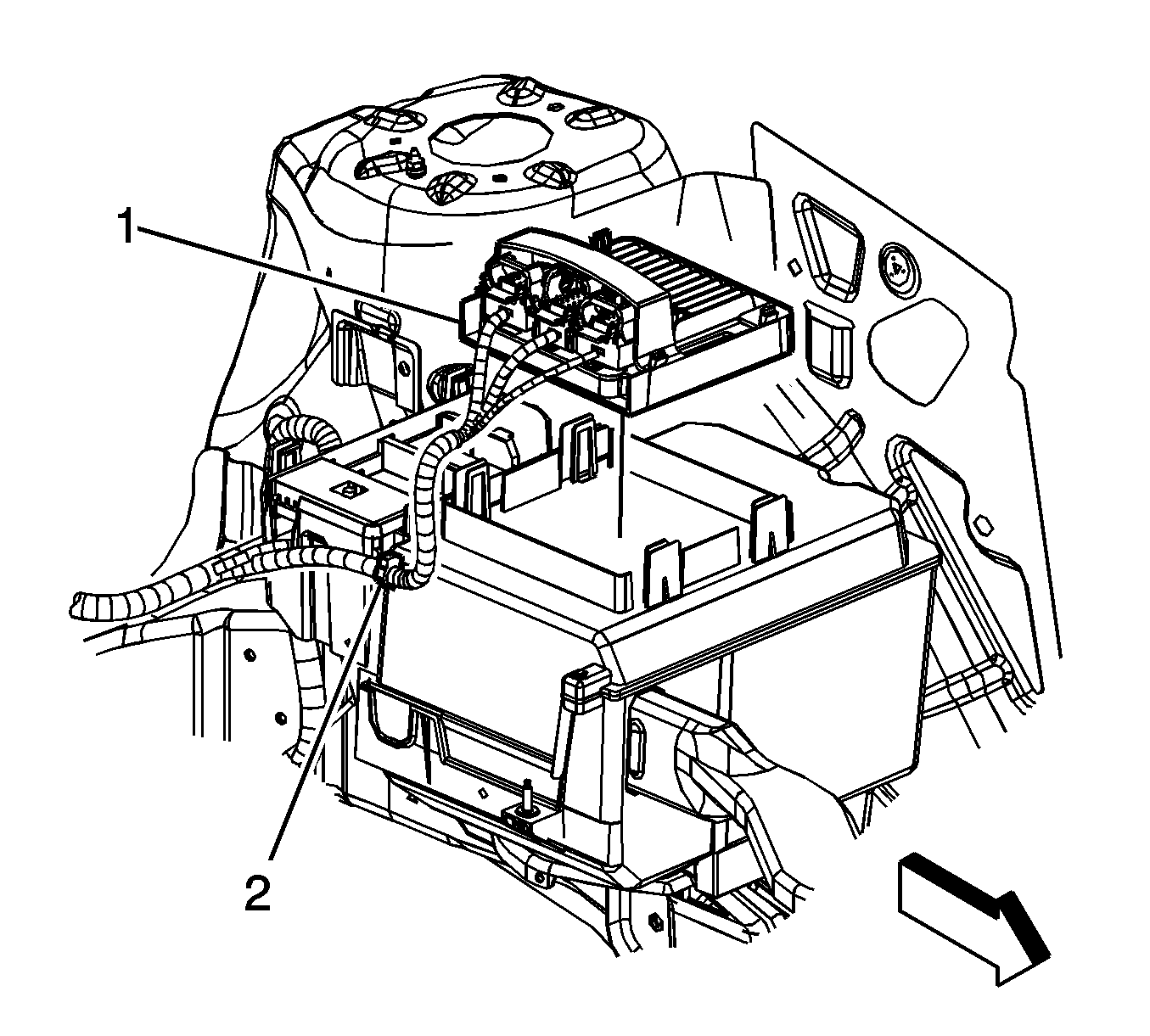 1
2