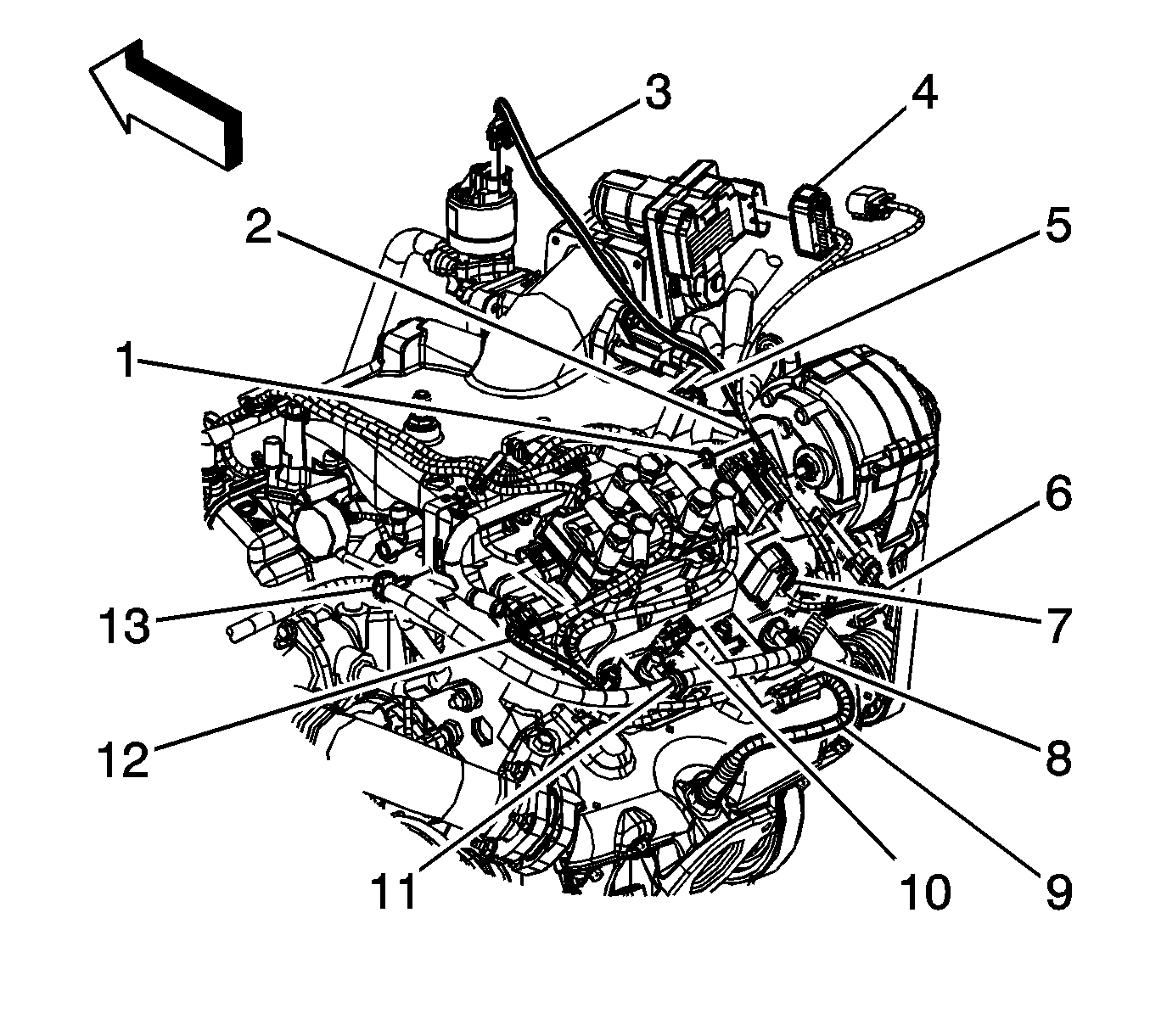 3
4
2
5
1
6
13
7
12
8
11
10
9