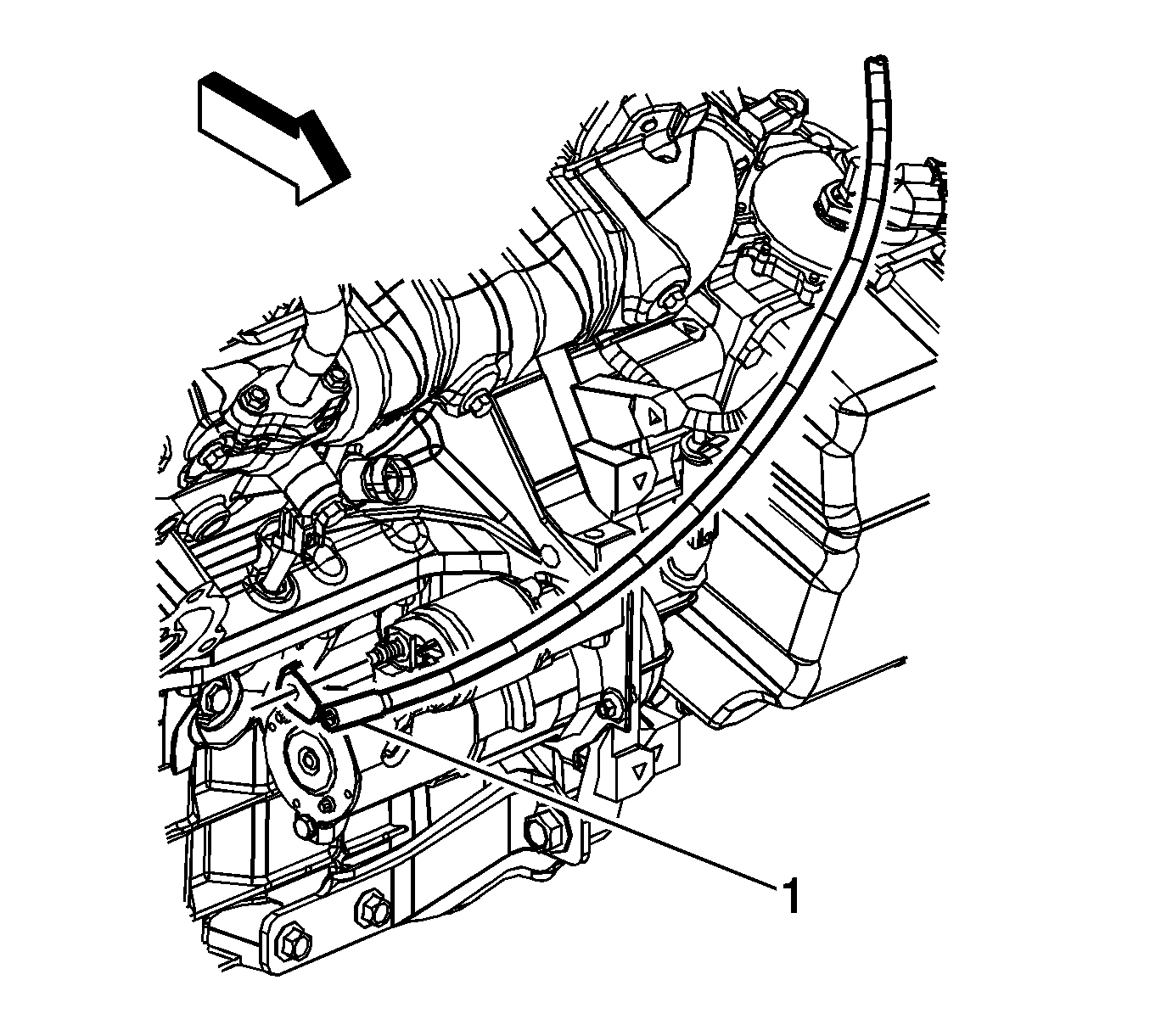 1