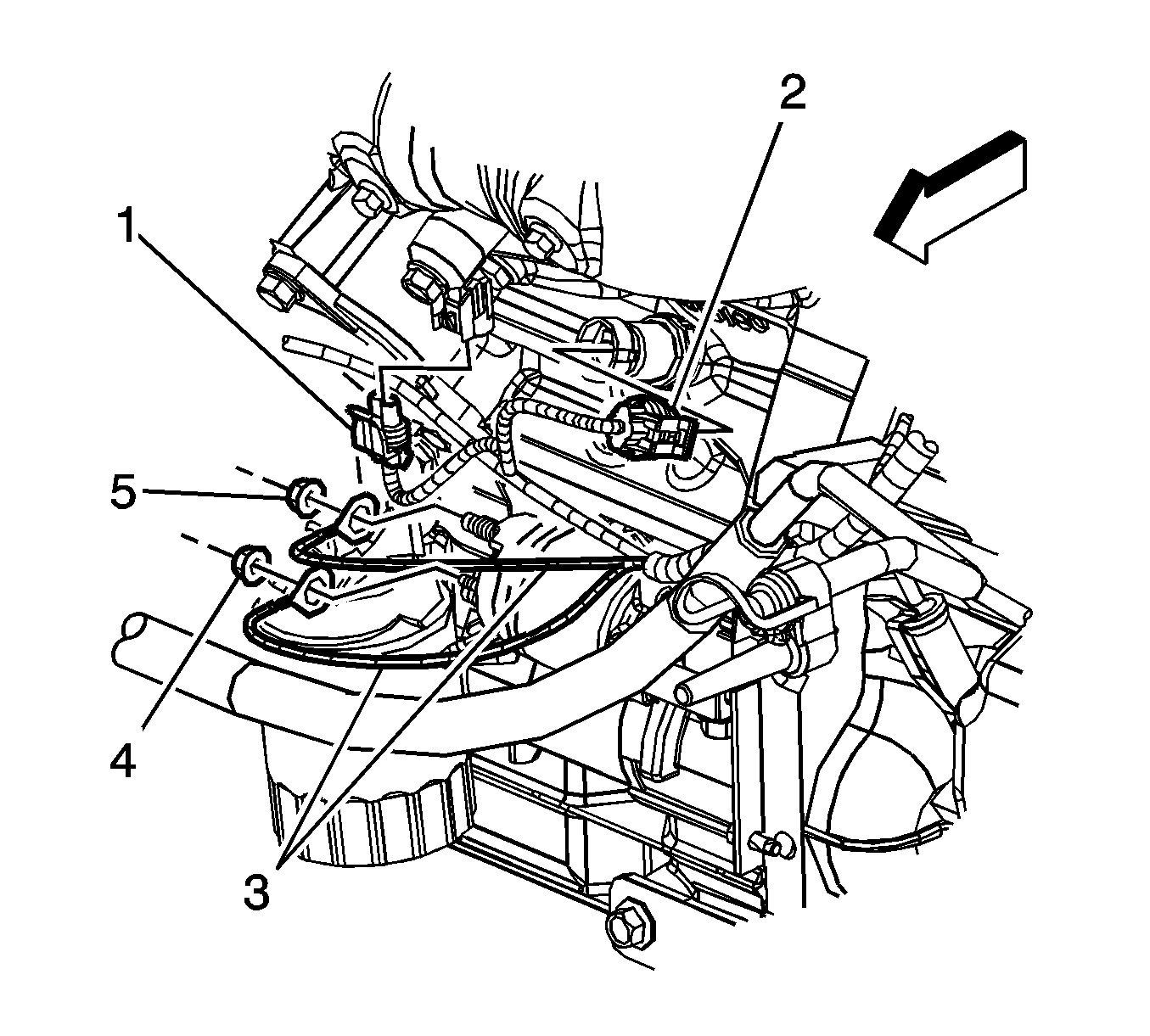 2
1
5
4
3