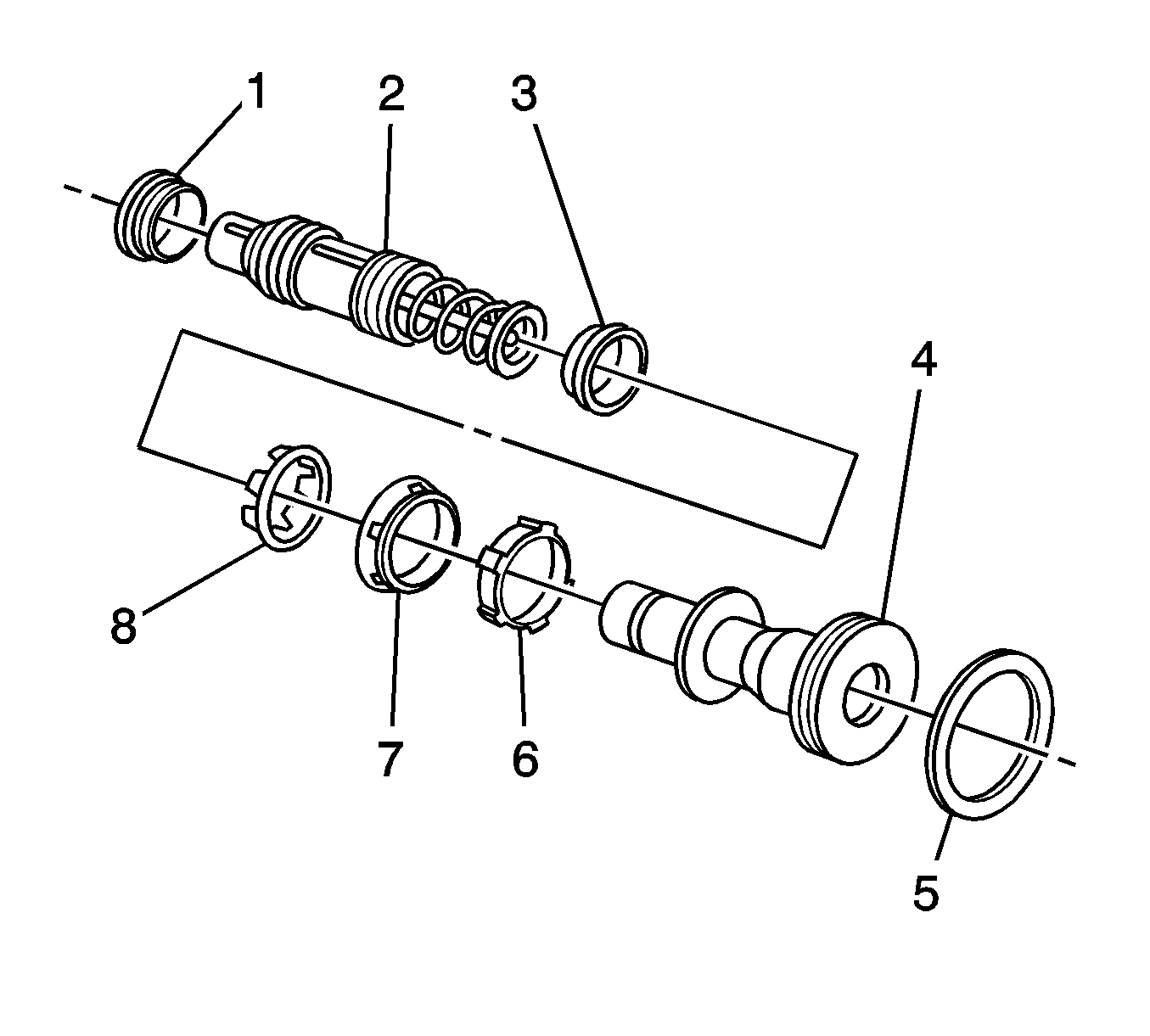 1
2
3
4
8
7
6
5