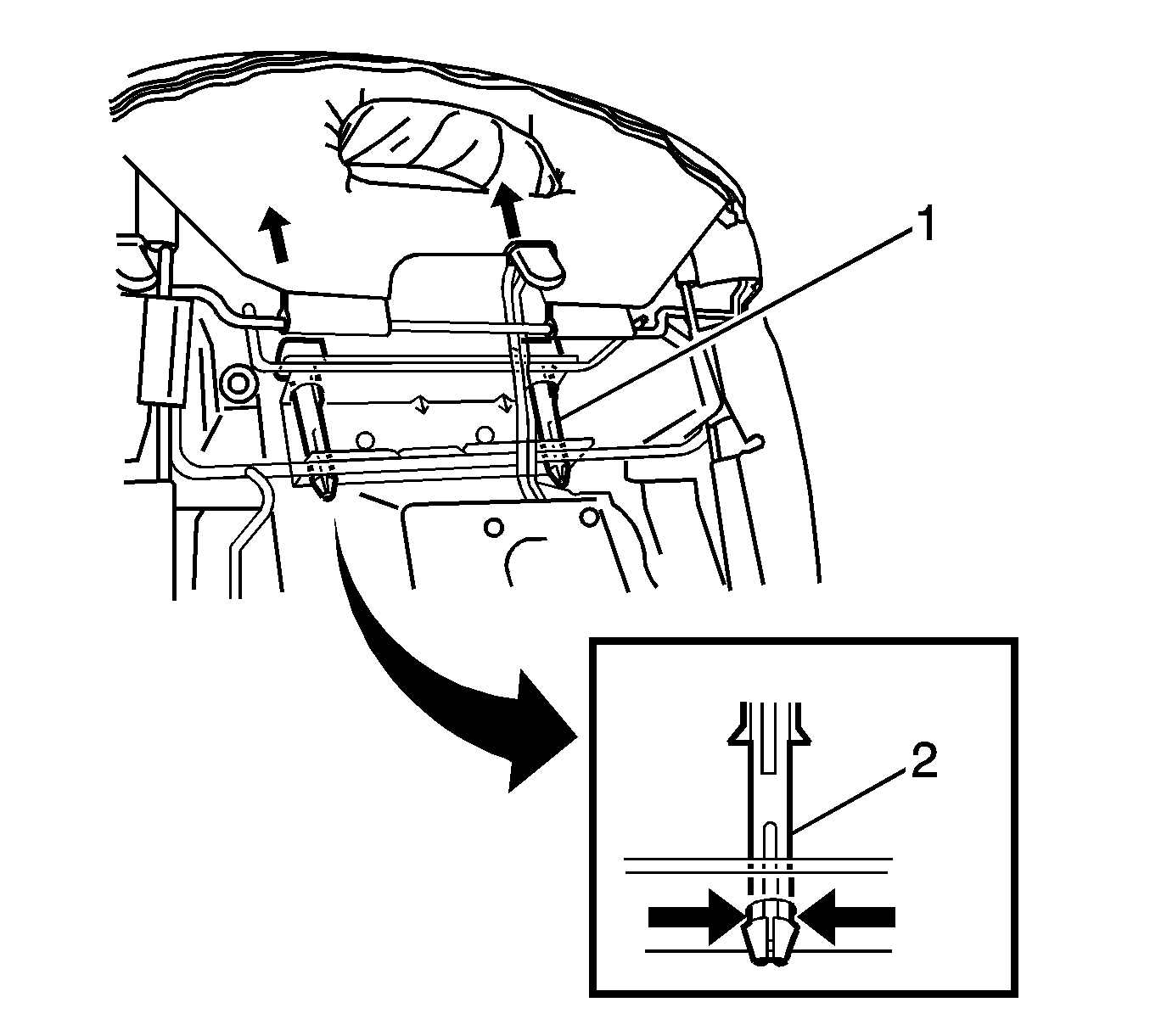 1

2