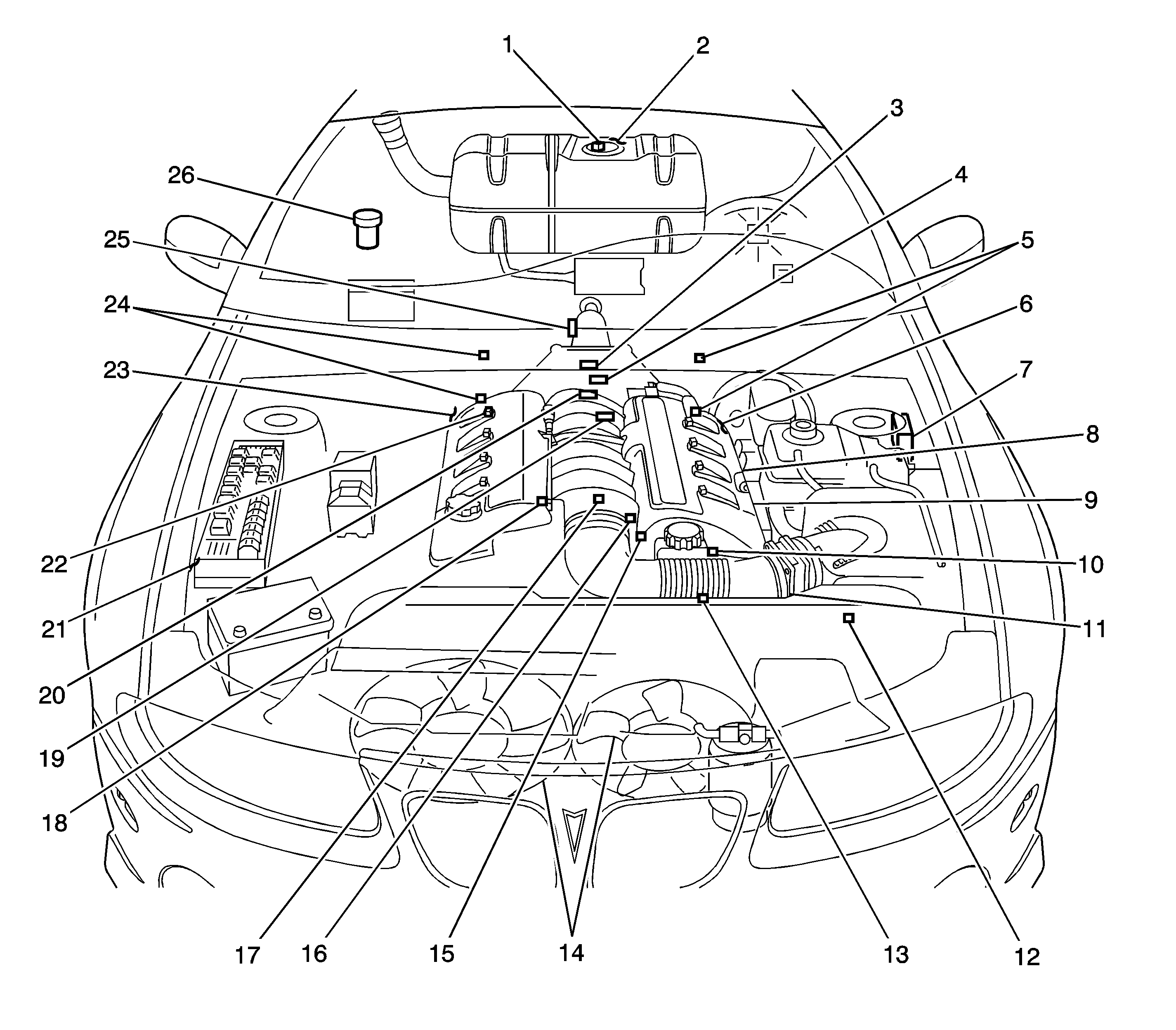 1
2
3
4
5
6
7
8
9
10
11
12
13
14
15
16
17
18
19
20
21
22
23
24
25
26