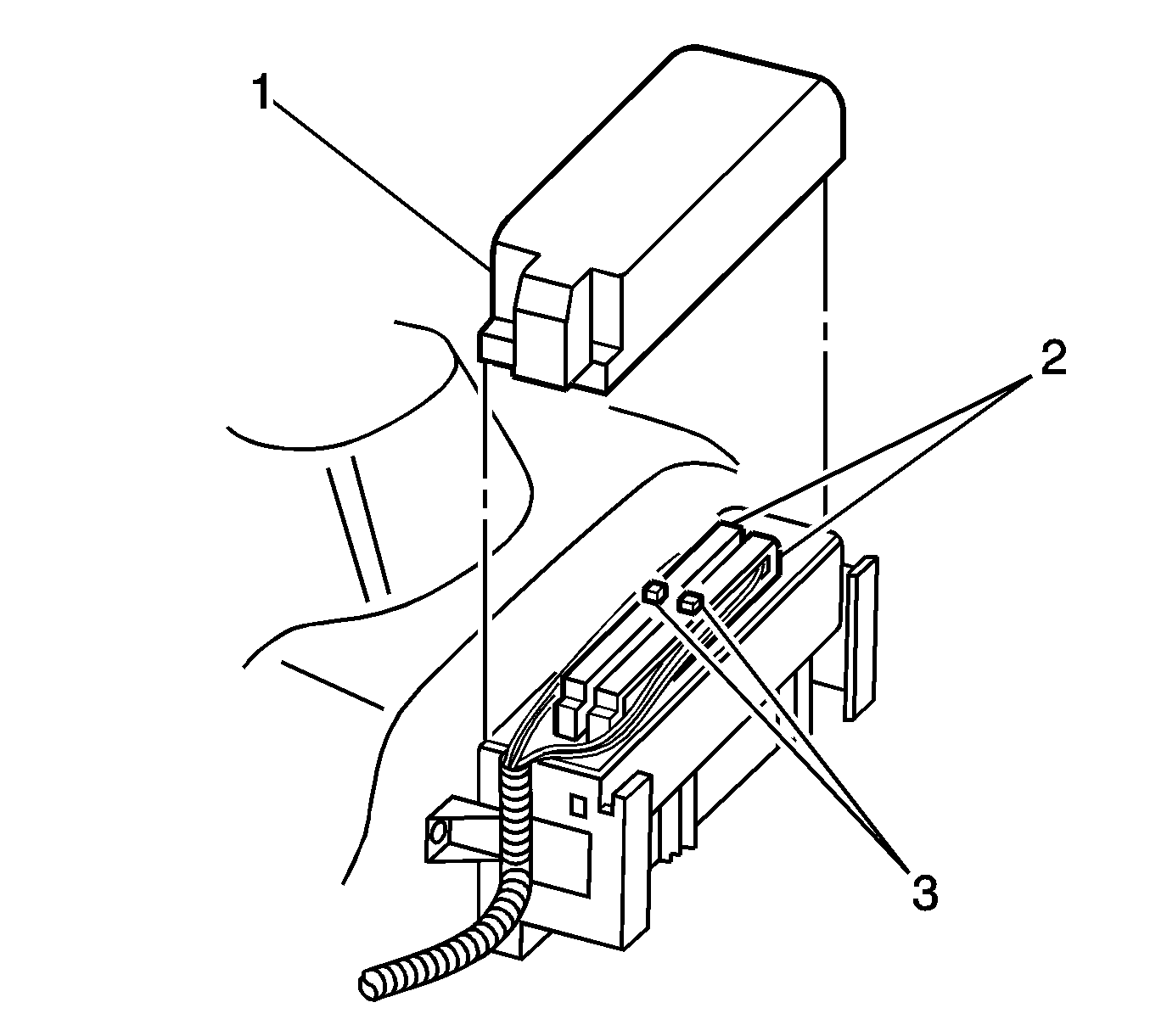 1
2
3