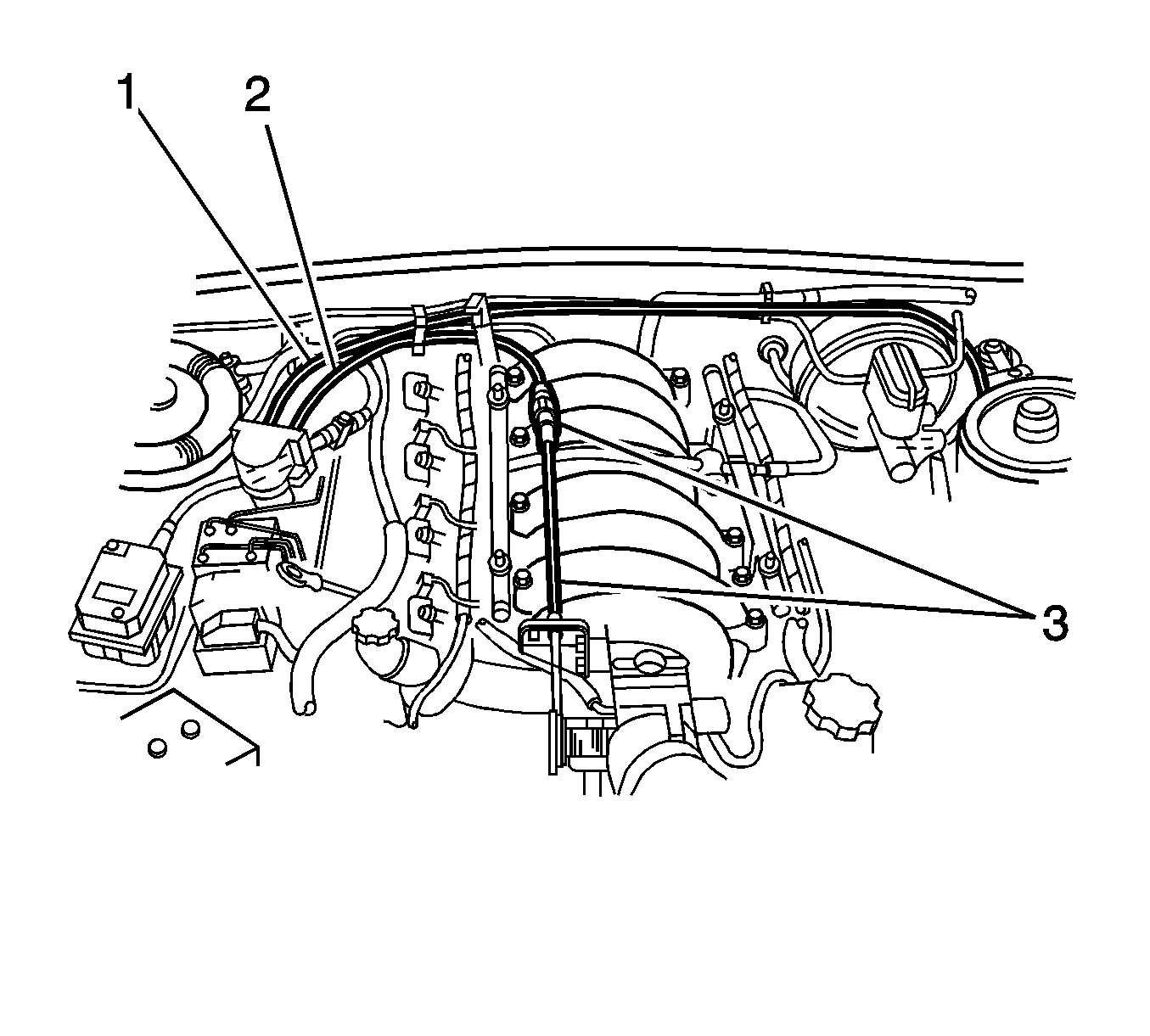 1
2
3