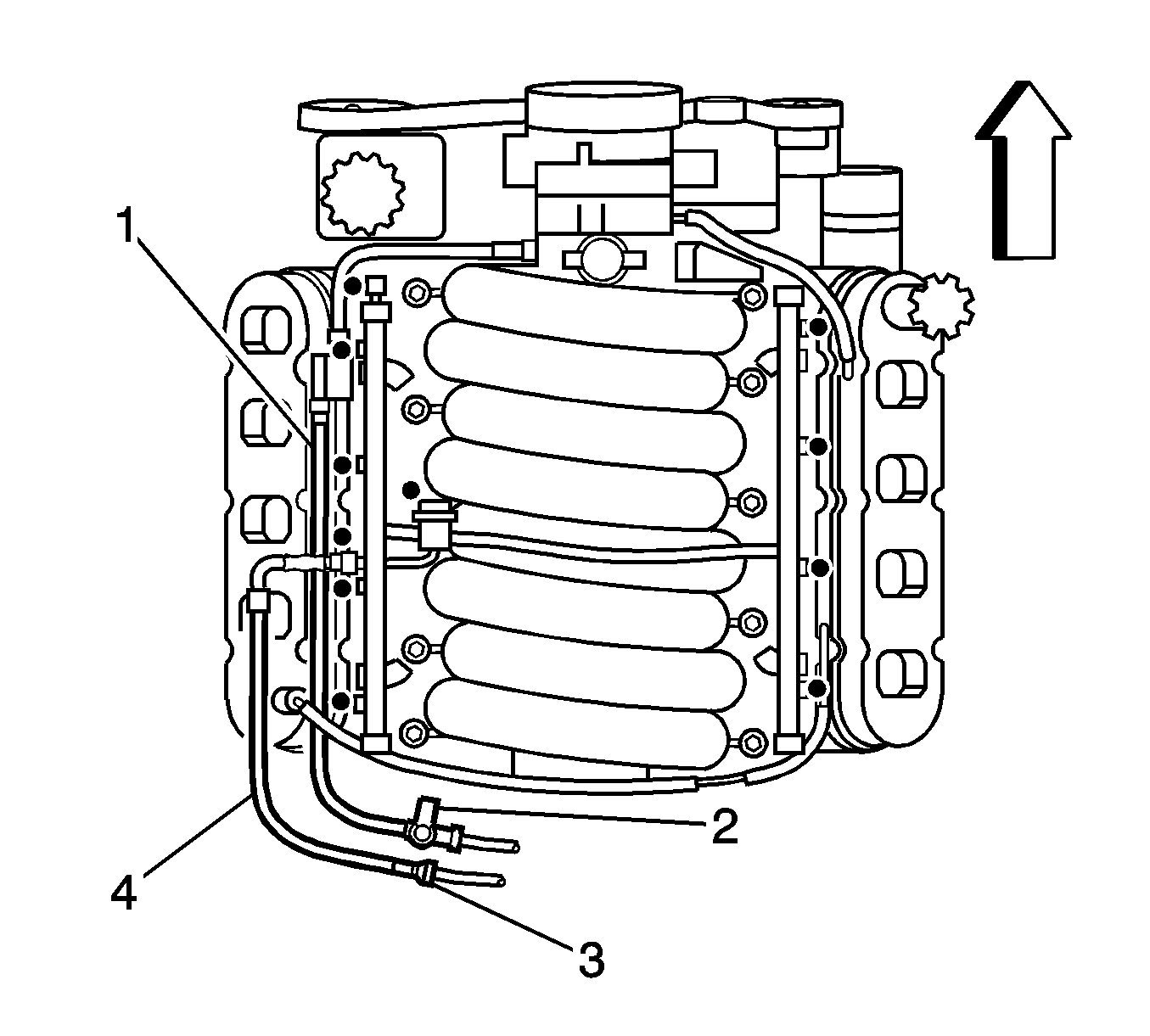 1
2
4
3