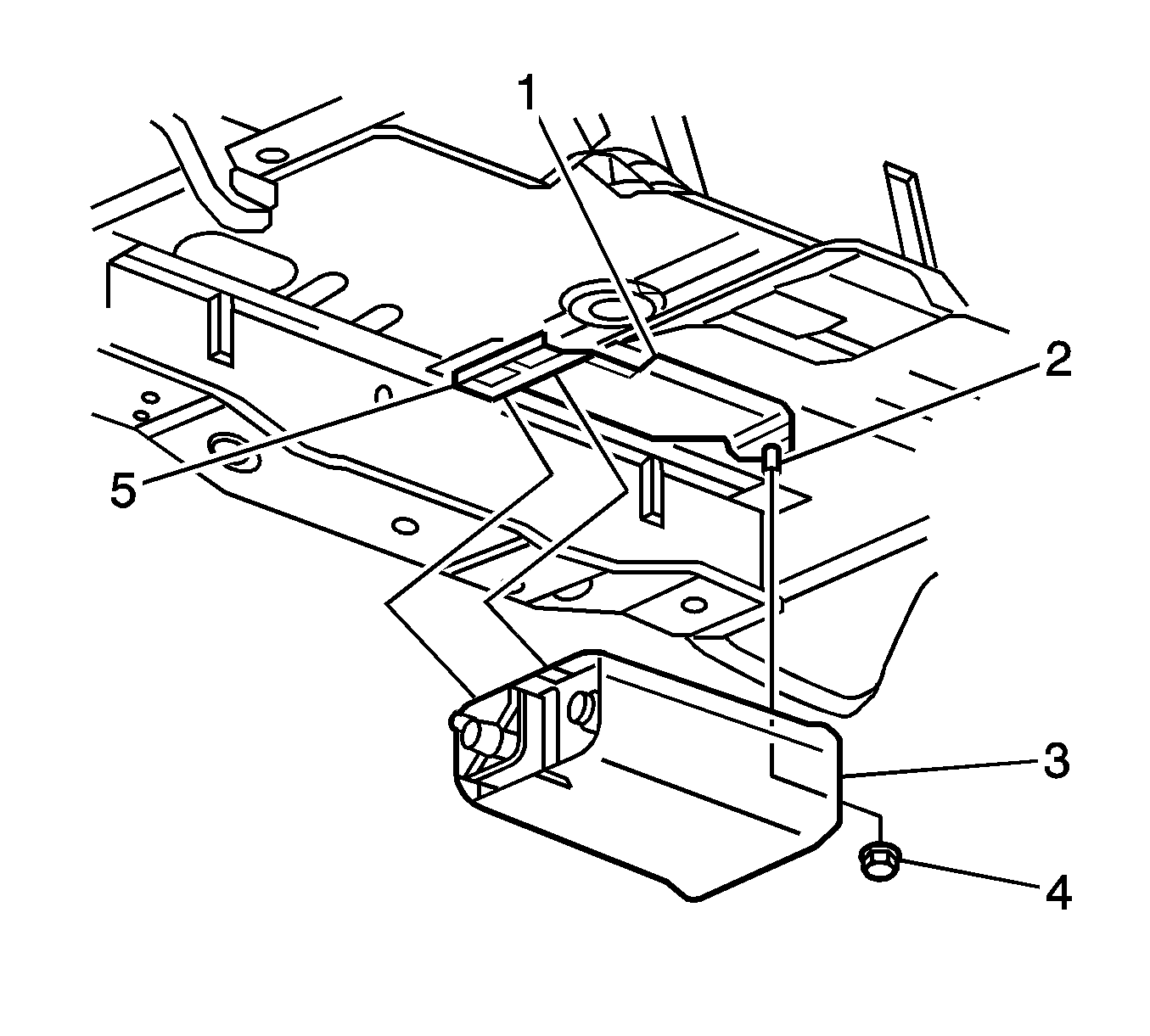 1
2
5
3
4