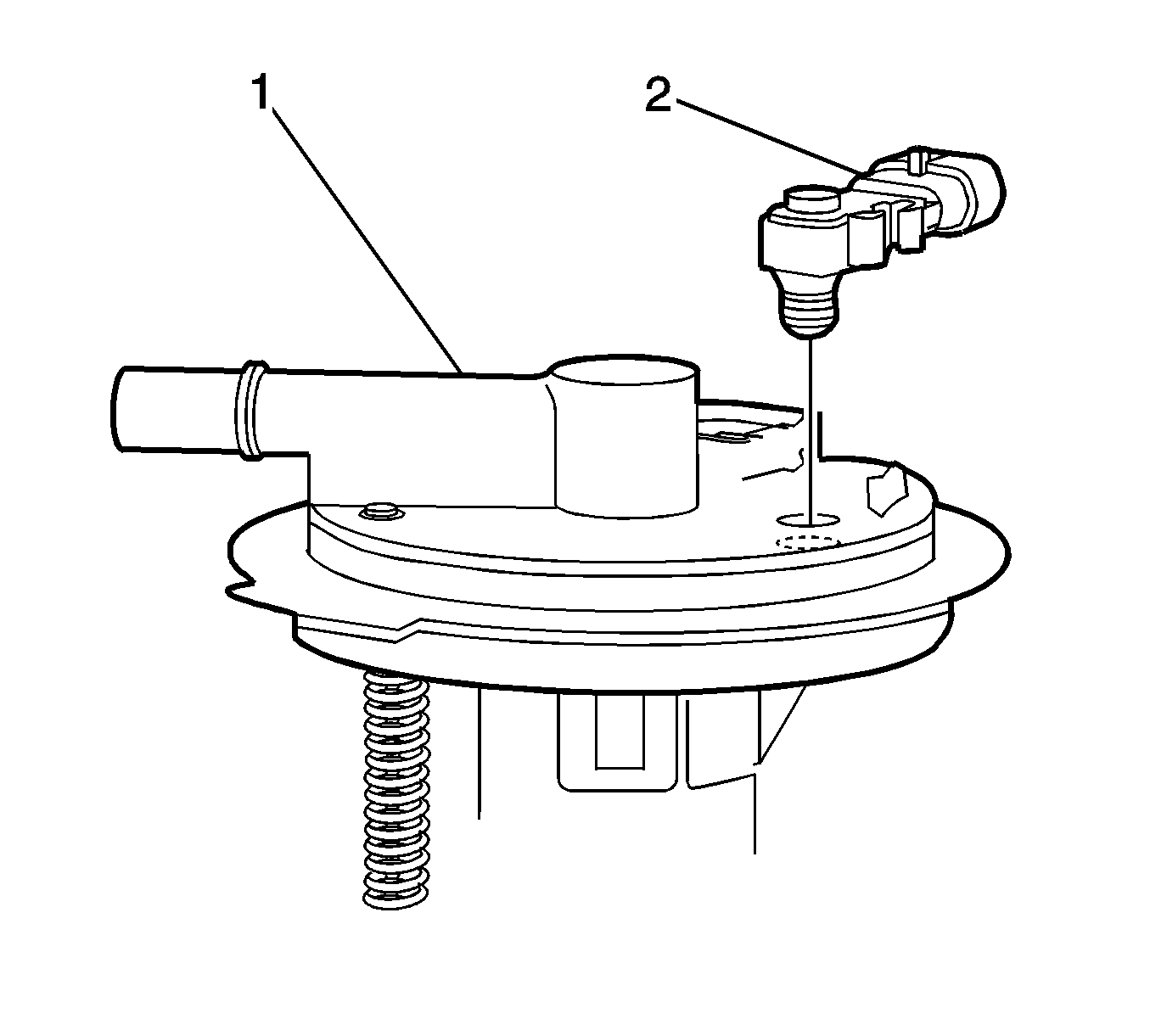 1
2