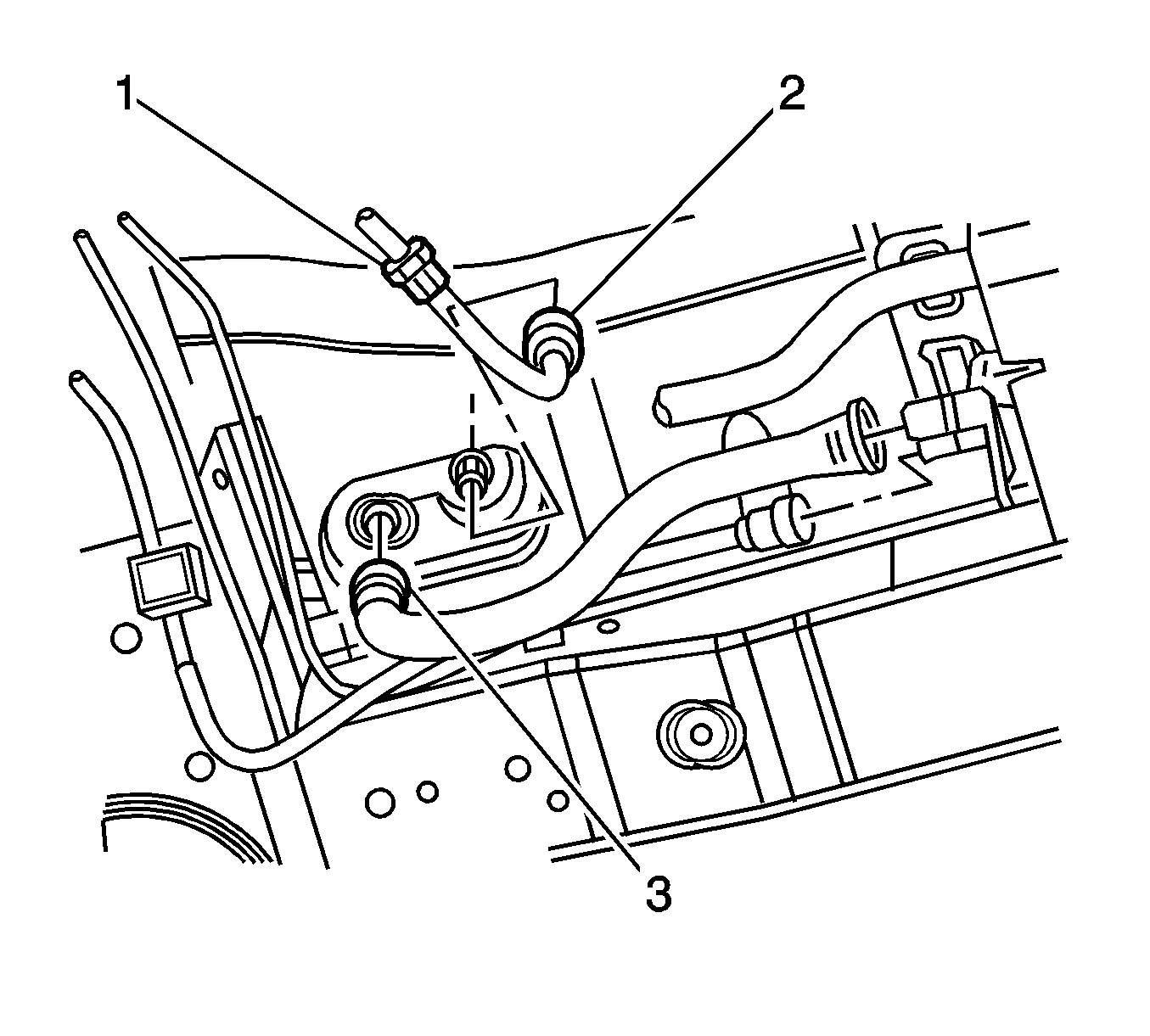 1
2
3